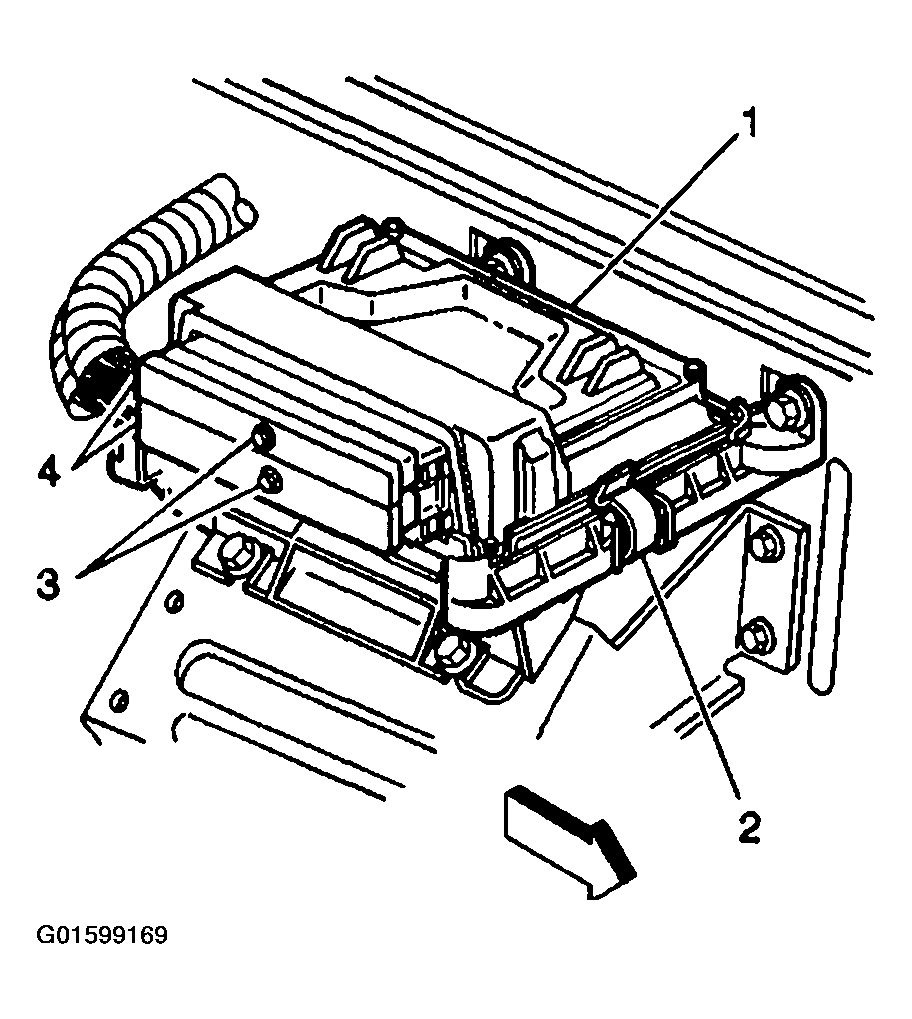 1
4
3
2
G01599169