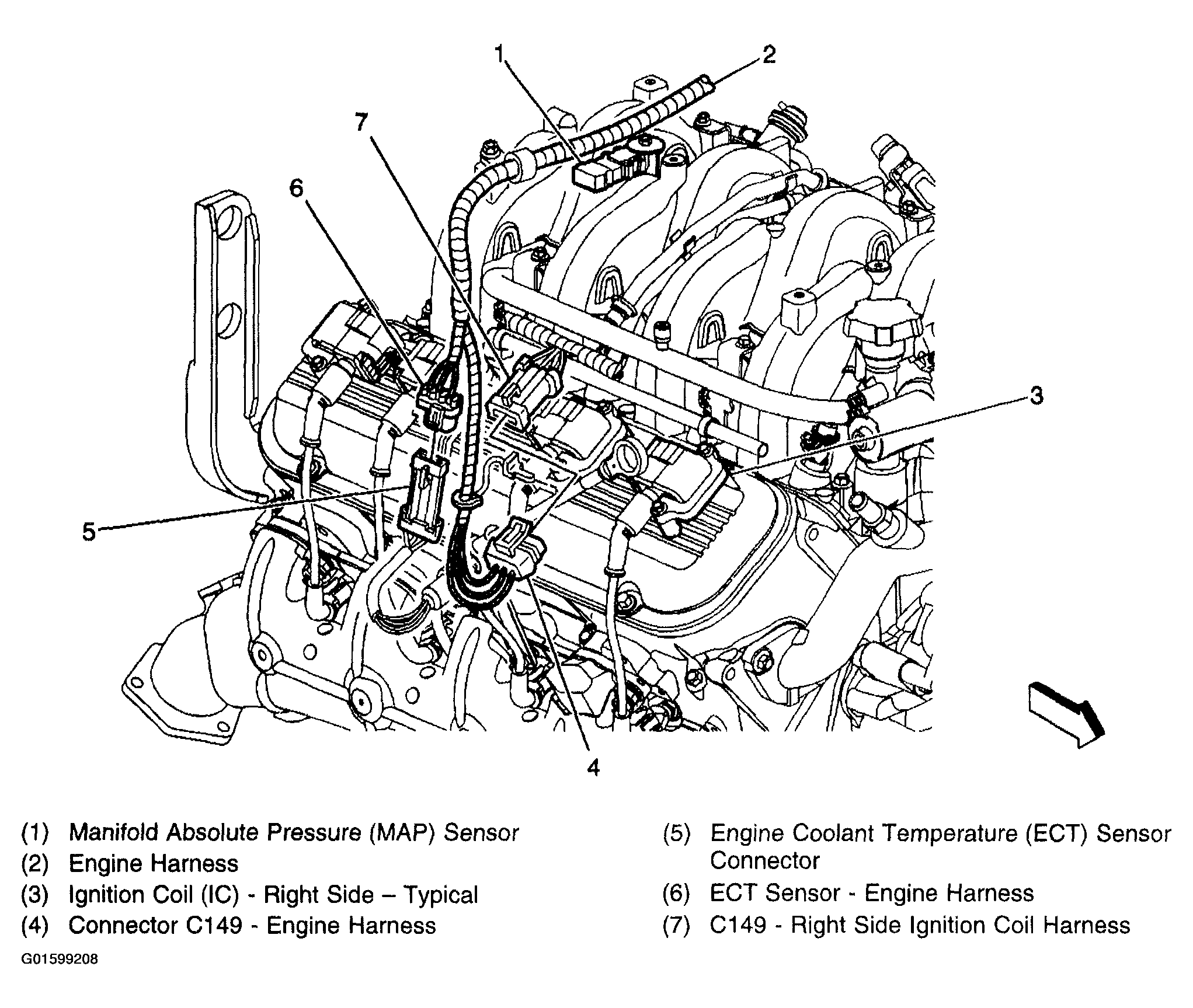 1
2
7
6
3
5
4

(1) Manifold Absolute Pressure (MAP) Sensor
(2) Engine Harness
(3) Ignition Coil (IC) - Right Side – Typical
(4) Connector C149 - Engine Harness

(5) Engine Coolant Temperature (ECT) Sensor Connector
(6) ECT Sensor - Engine Harness
(7) C149 - Right Side Ignition Coil Harness

G01599208