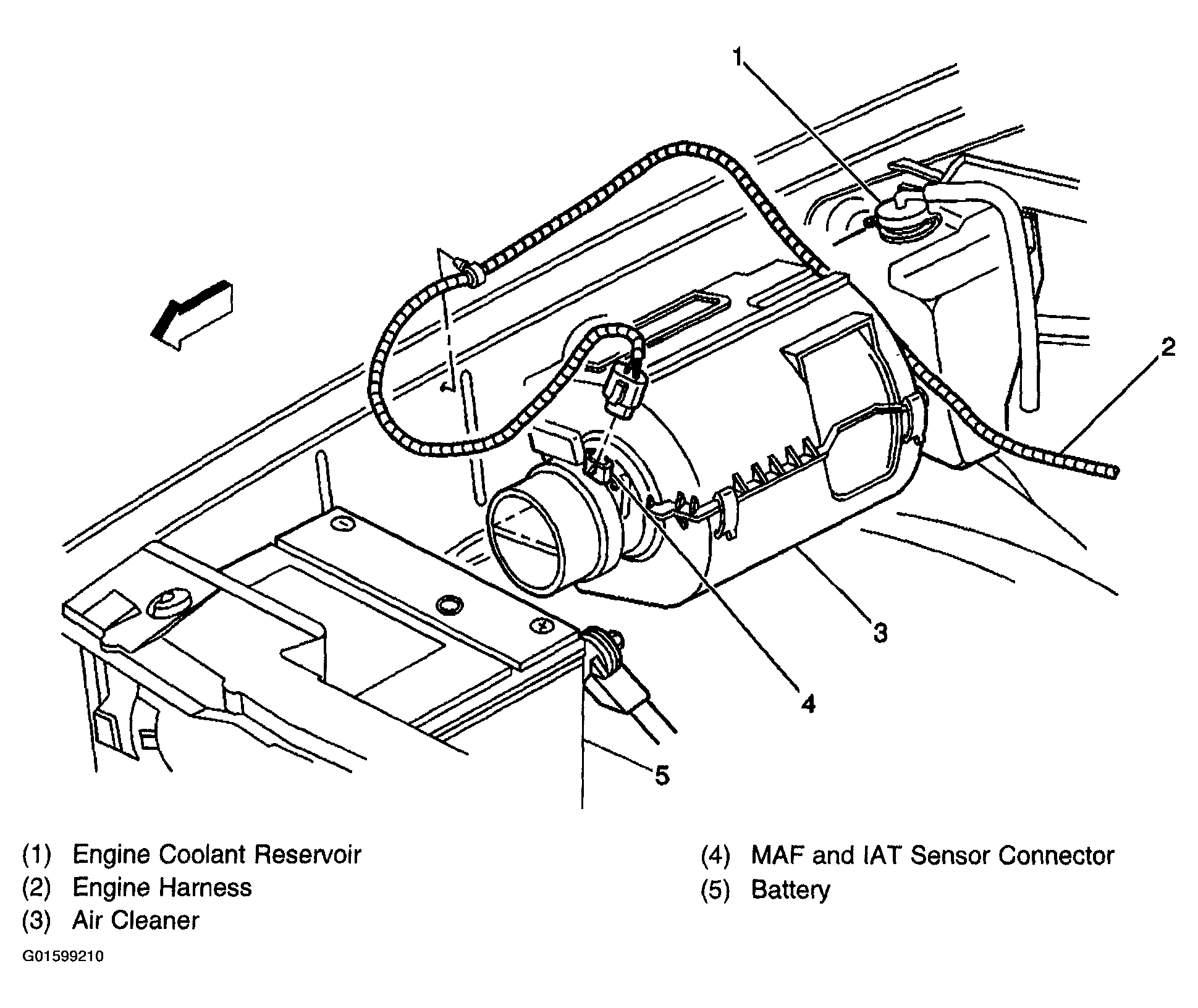 1
2
3
4
5

(1) Engine Coolant Reservoir
(2) Engine Harness
(3) Air Cleaner

(4) MAF and IAT Sensor Connector
(5) Battery

G01599210