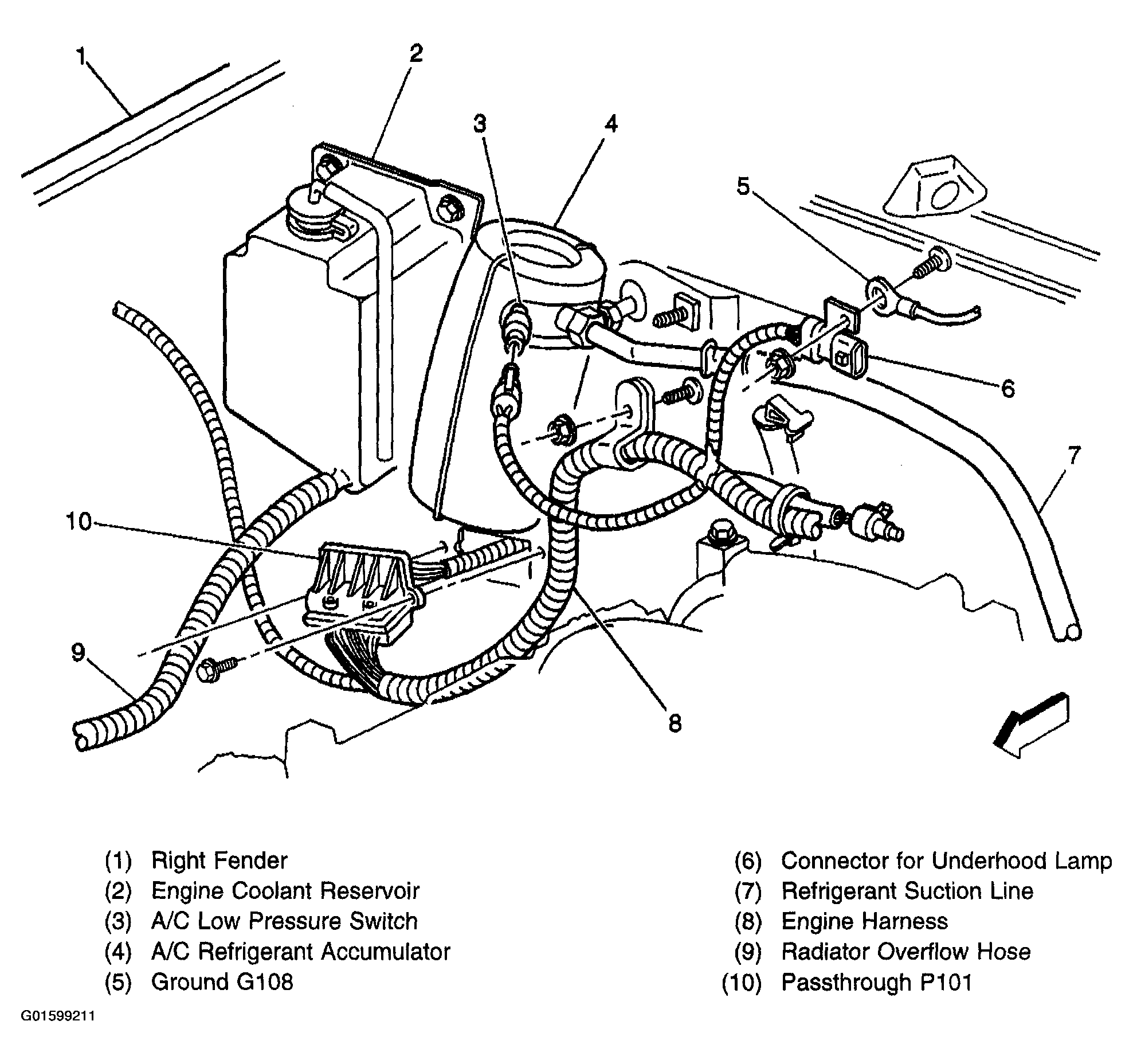 1
2
3
4
5
6
7
8
9
10

(1) Right Fender
(2) Engine Coolant Reservoir
(3) A/C Low Pressure Switch
(4) A/C Refrigerant Accumulator
(5) Ground G108

(6) Connector for Underhood Lamp
(7) Refrigerant Suction Line
(8) Engine Harness
(9) Radiator Overflow Hose
(10) Passthrough P101

G01599211