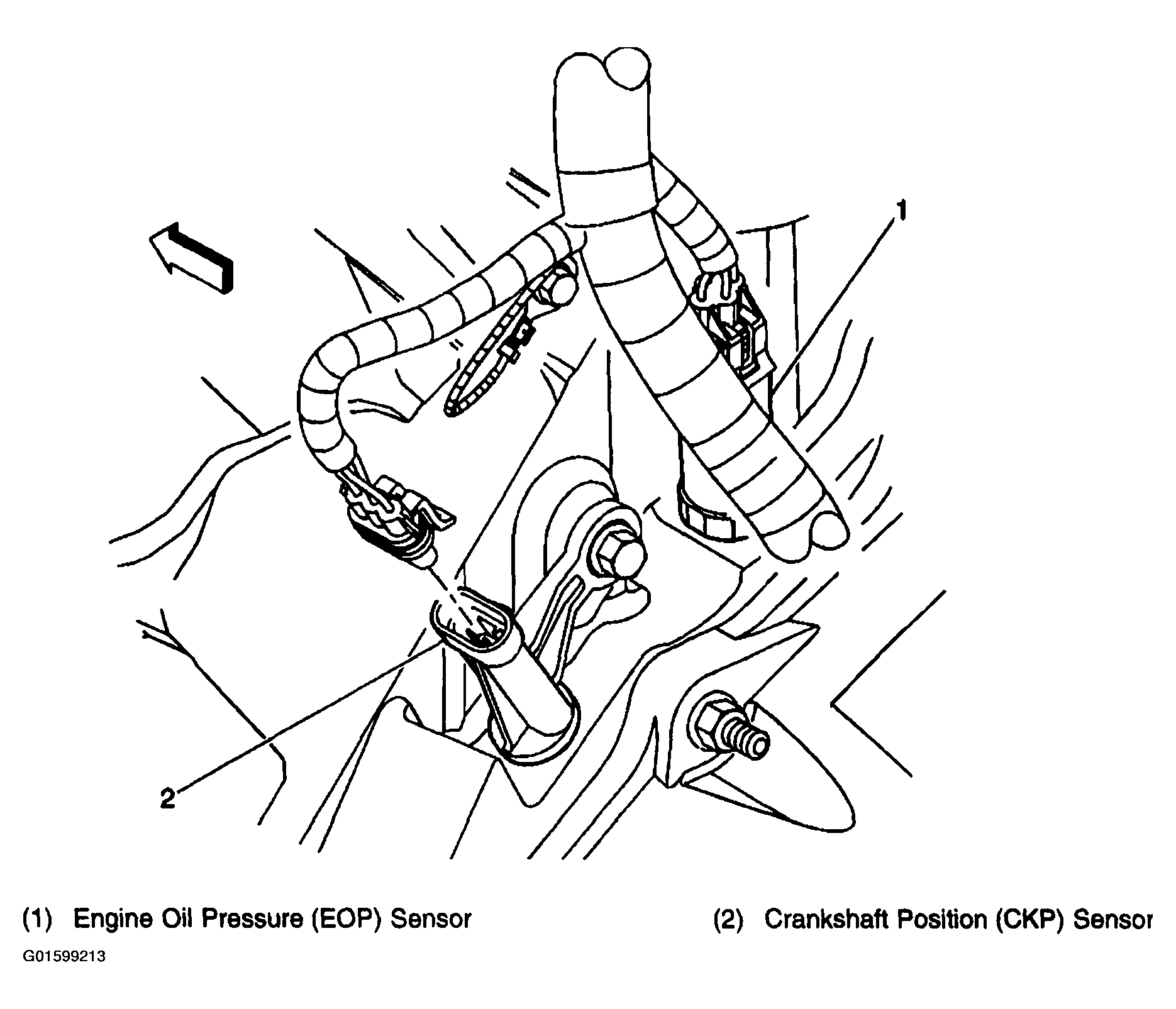 1

2

(1) Engine Oil Pressure (EOP) Sensor

(2) Crankshaft Position (CKP) Sensor

G01599213