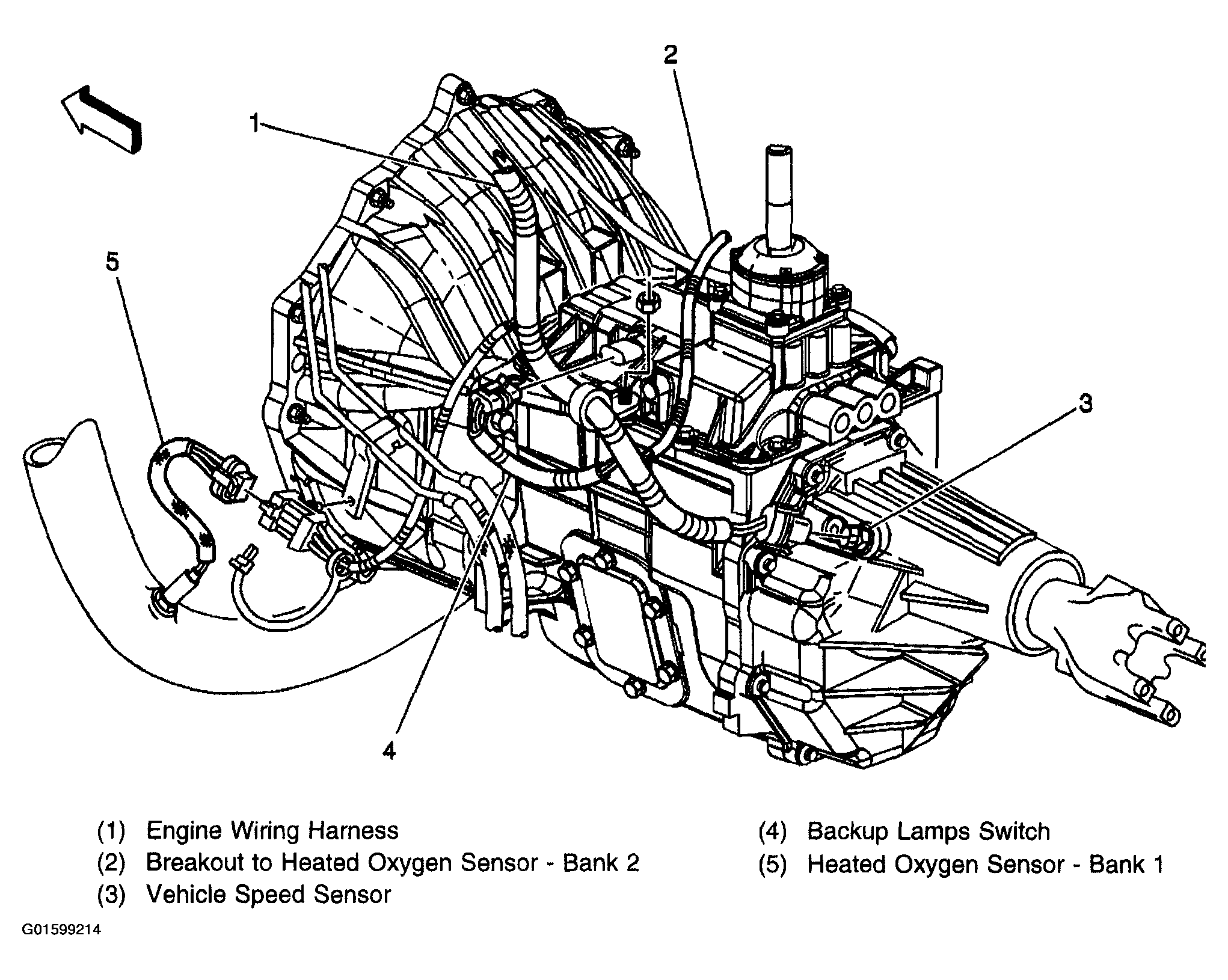 2

1

5

3

4

(1) Engine Wiring Harness
(2) Breakout to Heated Oxygen Sensor - Bank 2
(3) Vehicle Speed Sensor

(4) Backup Lamps Switch
(5) Heated Oxygen Sensor - Bank 1

G01599214