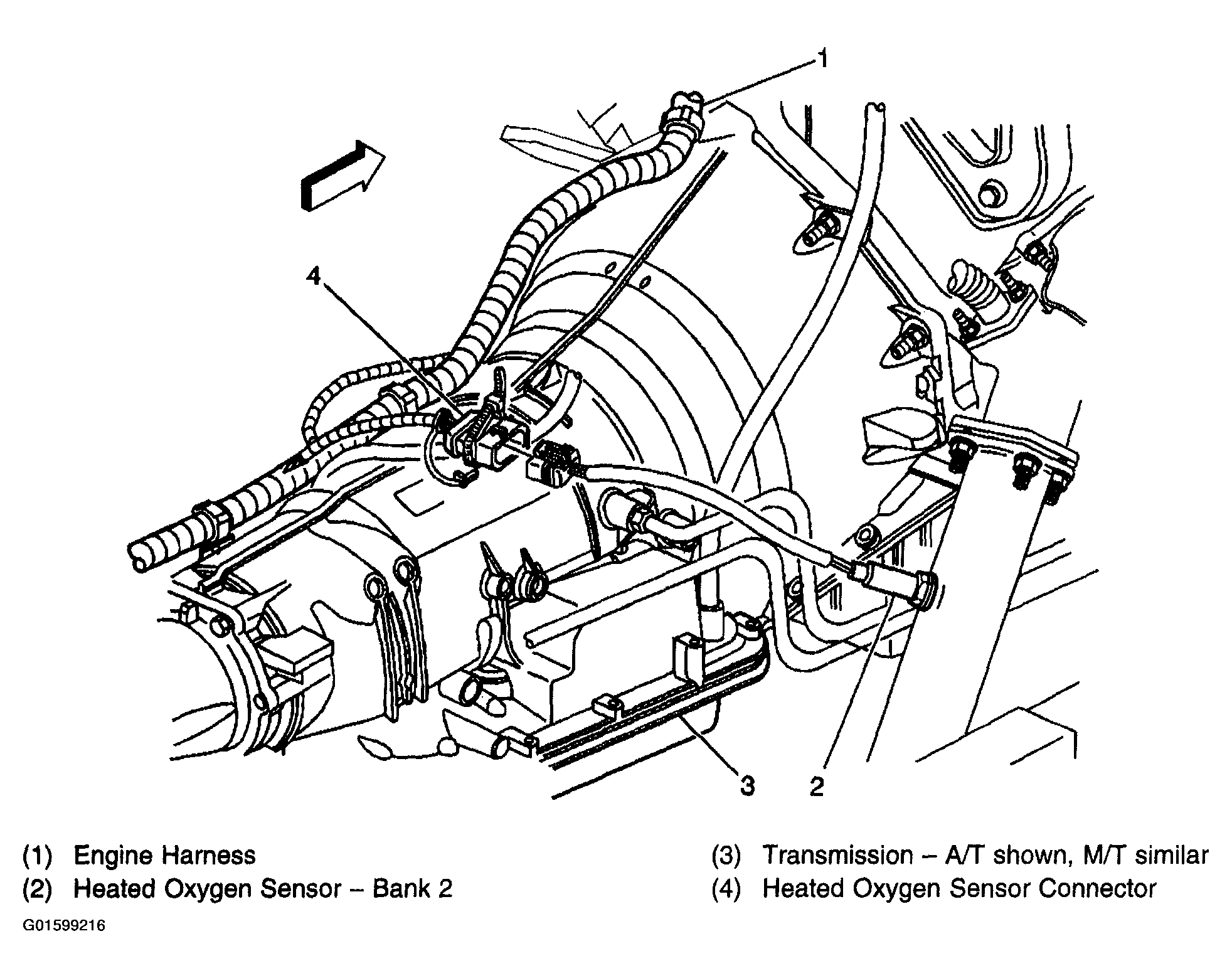 1

4

3

2

(1) Engine Harness
(2) Heated Oxygen Sensor – Bank 2

(3) Transmission – A/T shown, M/T similar
(4) Heated Oxygen Sensor Connector

G01599216