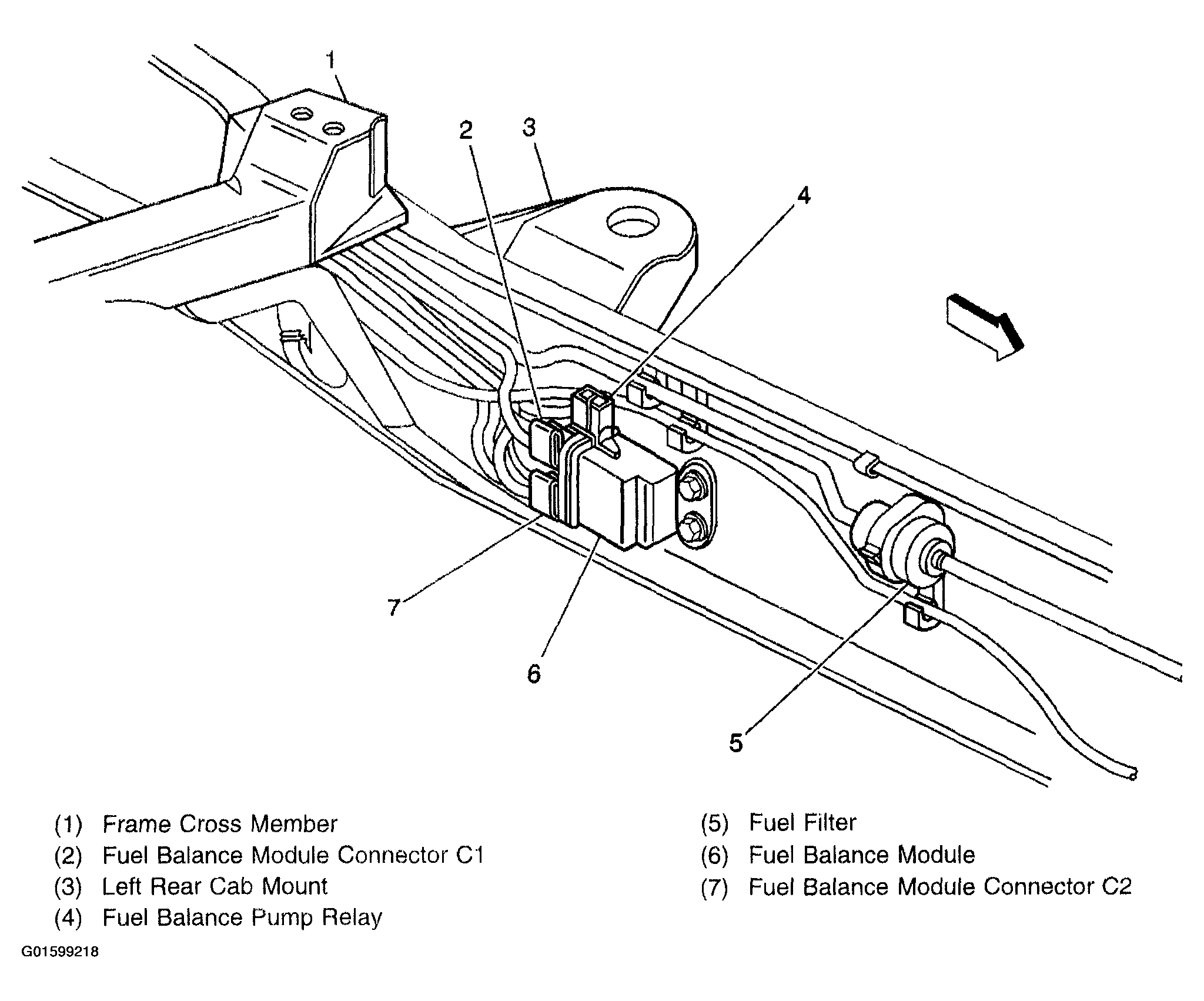 1
2
3
4
7
6
5

(1) Frame Cross Member
(2) Fuel Balance Module Connector C1
(3) Left Rear Cab Mount
(4) Fuel Balance Pump Relay

(5) Fuel Filter
(6) Fuel Balance Module
(7) Fuel Balance Module Connector C2

G01599218