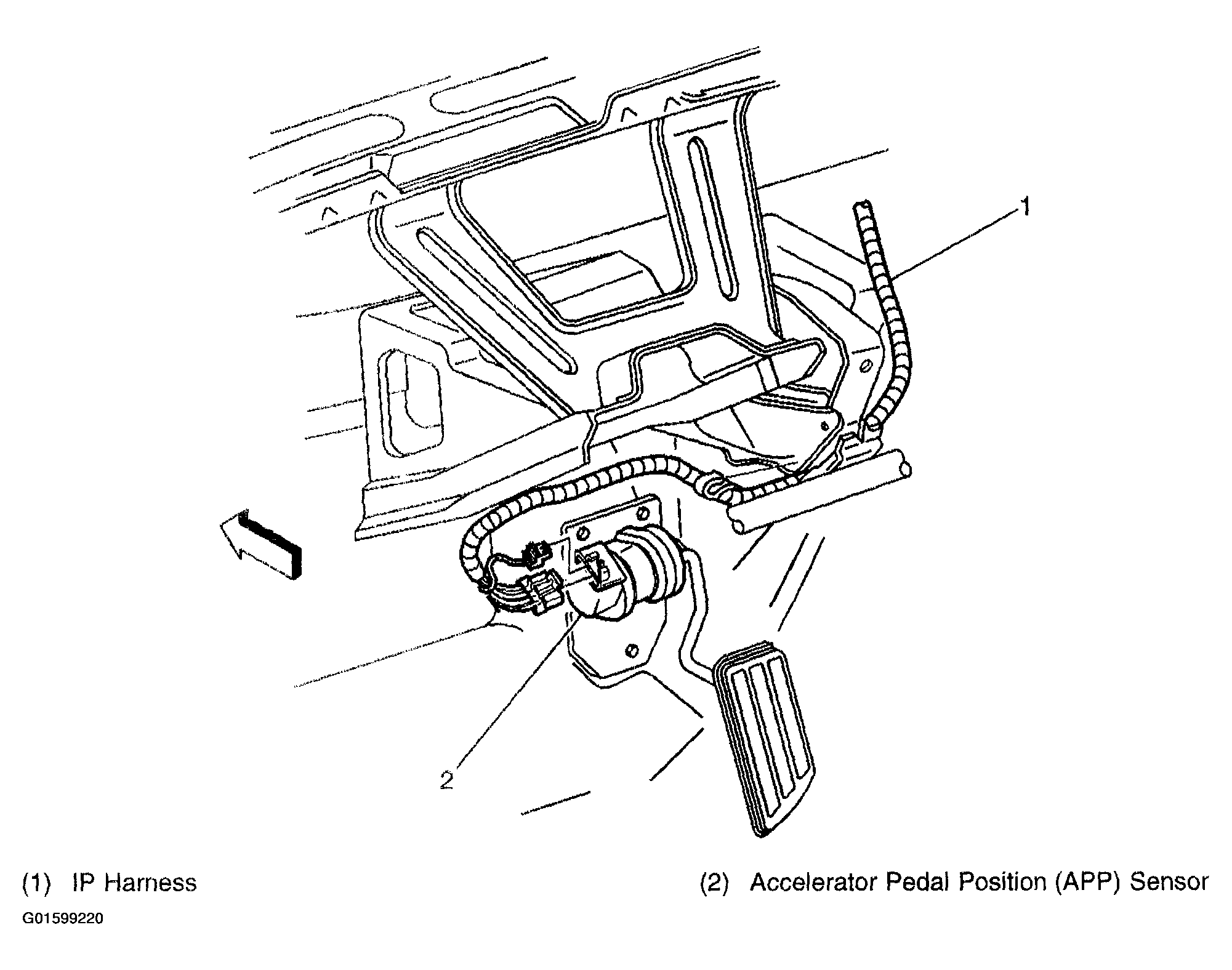 1

2

(1) IP Harness

(2) Accelerator Pedal Position (APP) Sensor

G01599220