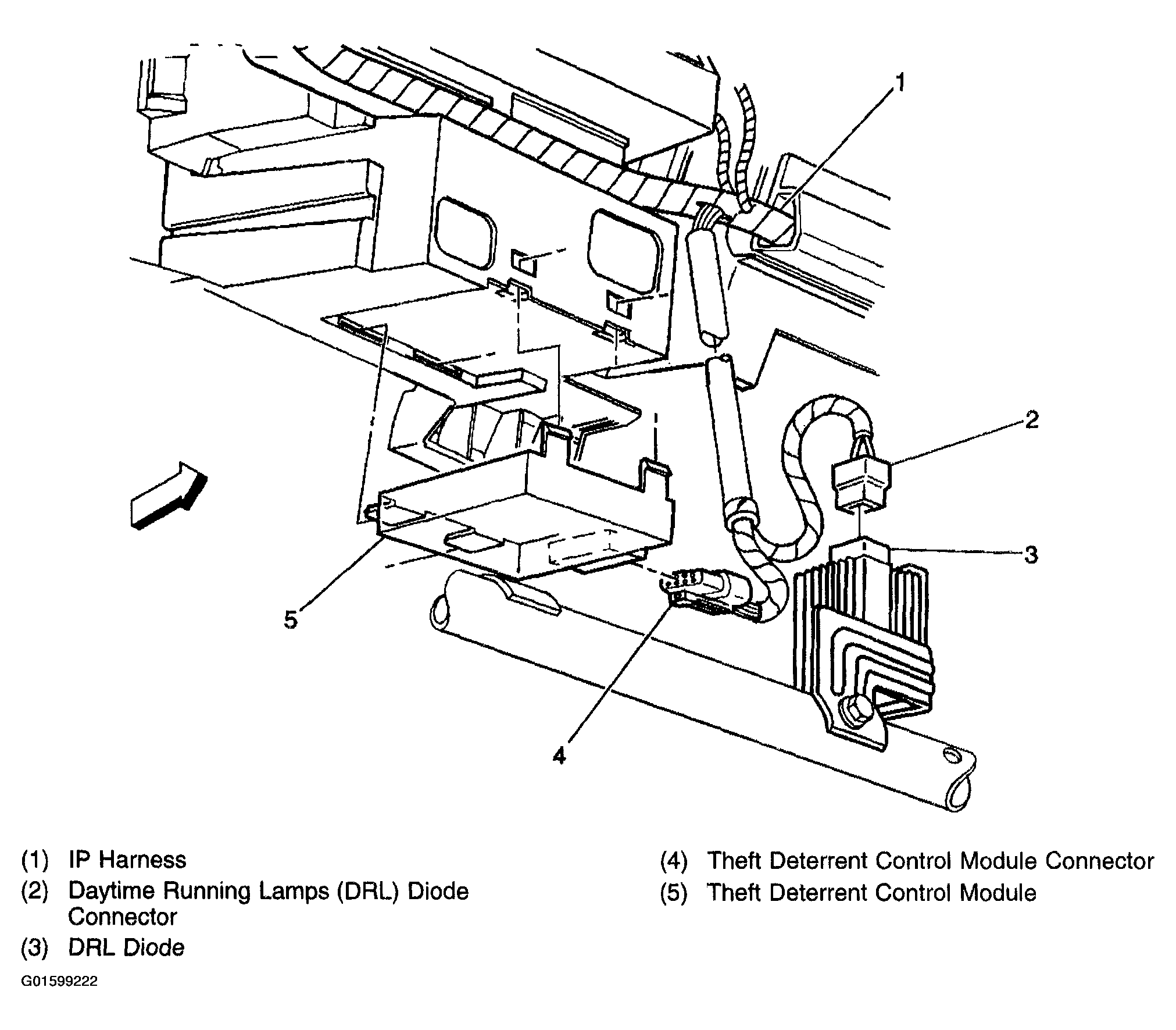 1

2

3

5

4

(1) IP Harness
(2) Daytime Running Lamps (DRL) Diode Connector
(3) DRL Diode

(4) Theft Deterrent Control Module Connector
(5) Theft Deterrent Control Module

G01599222