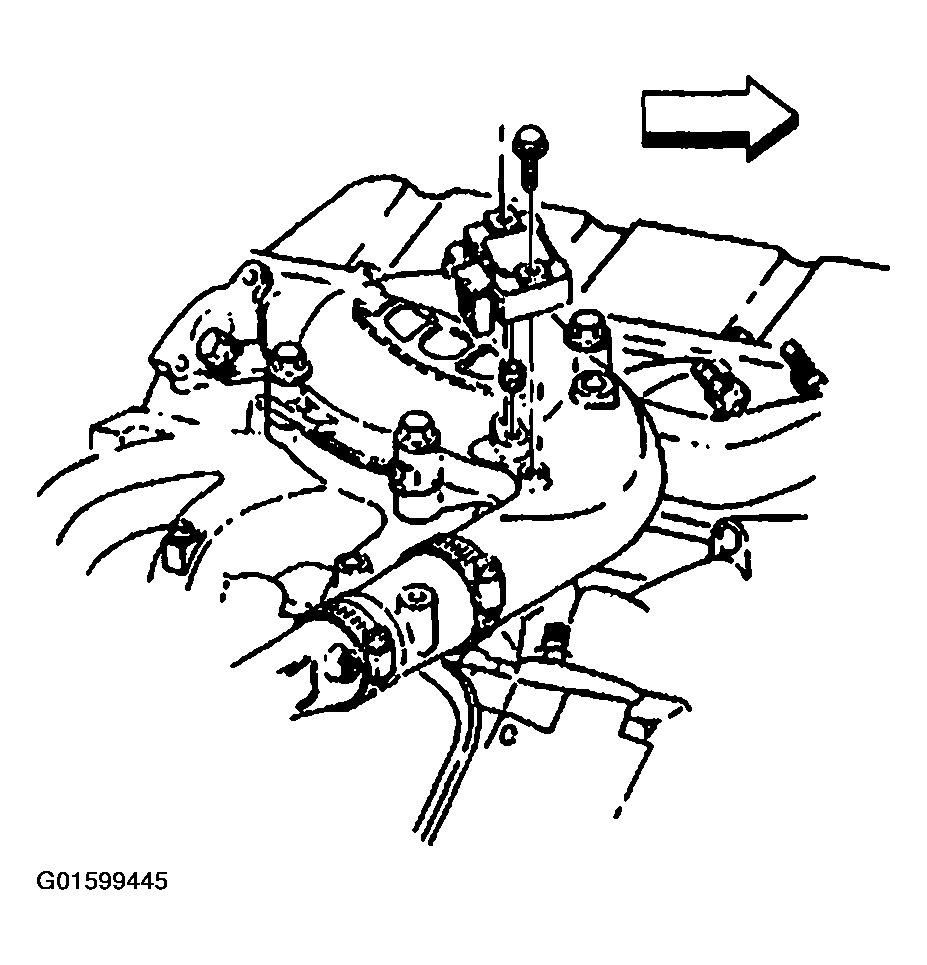 G01599445