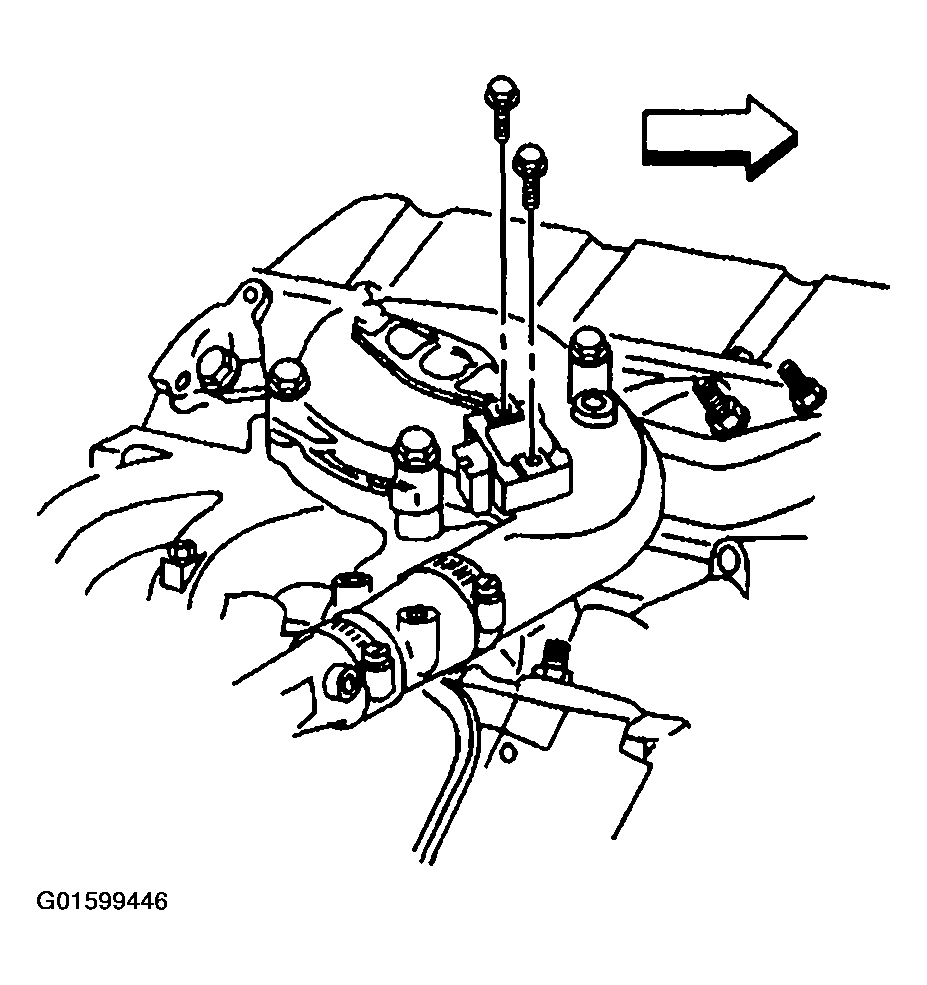 G01599446