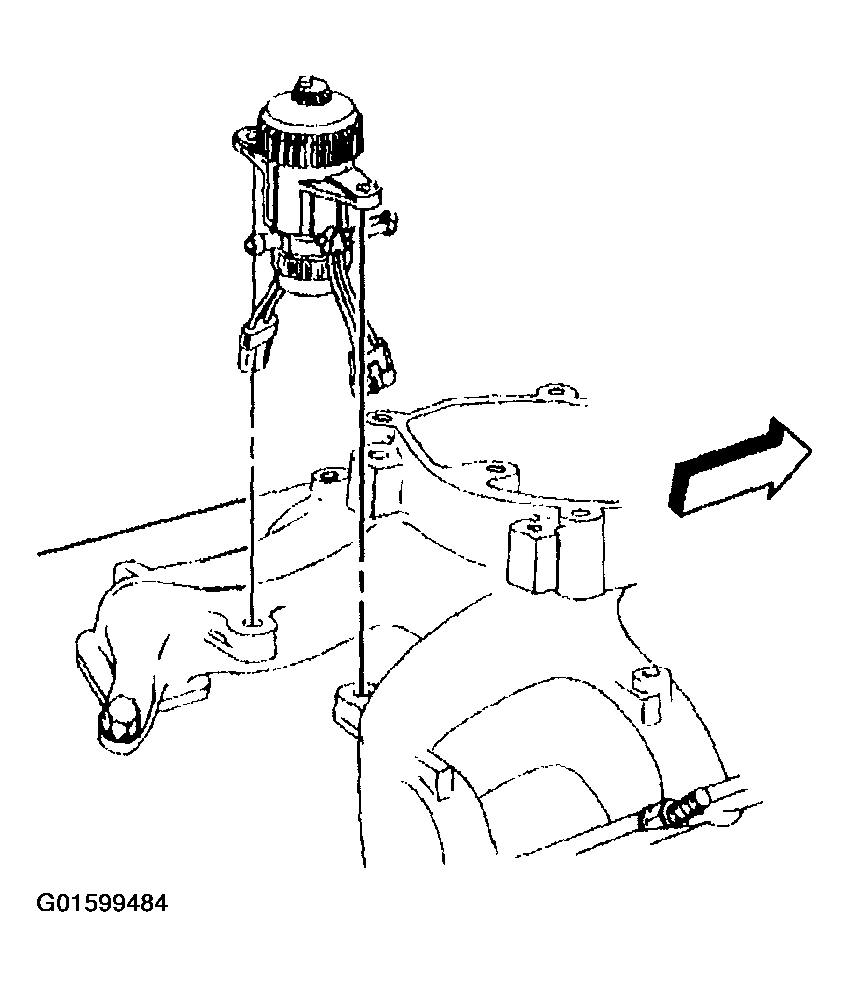 G01599484