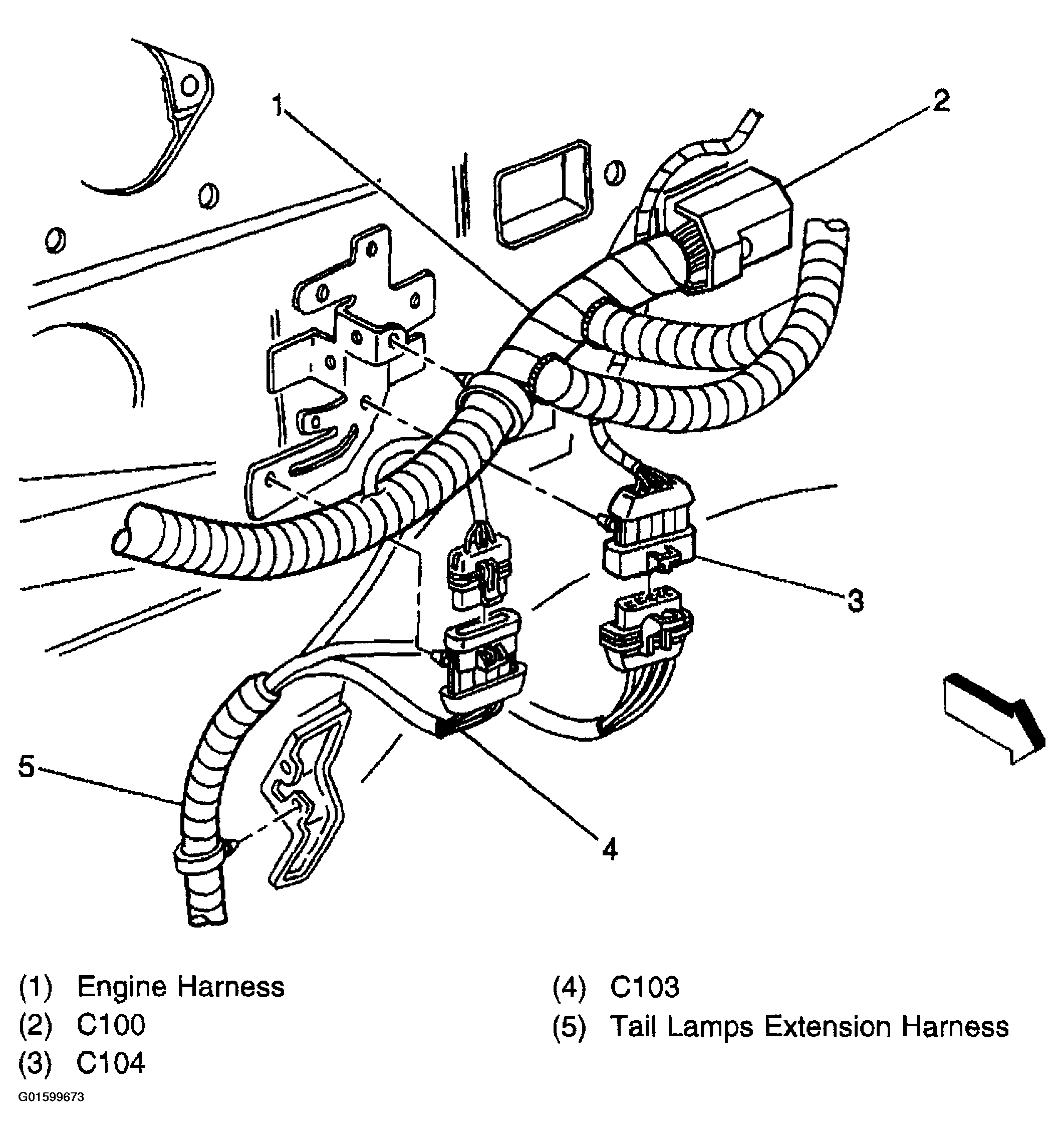 1
2
3
4
5

(1) Engine Harness
(2) C100
(3) C104

(4) C103
(5) Tail Lamps Extension Harness

G01599673