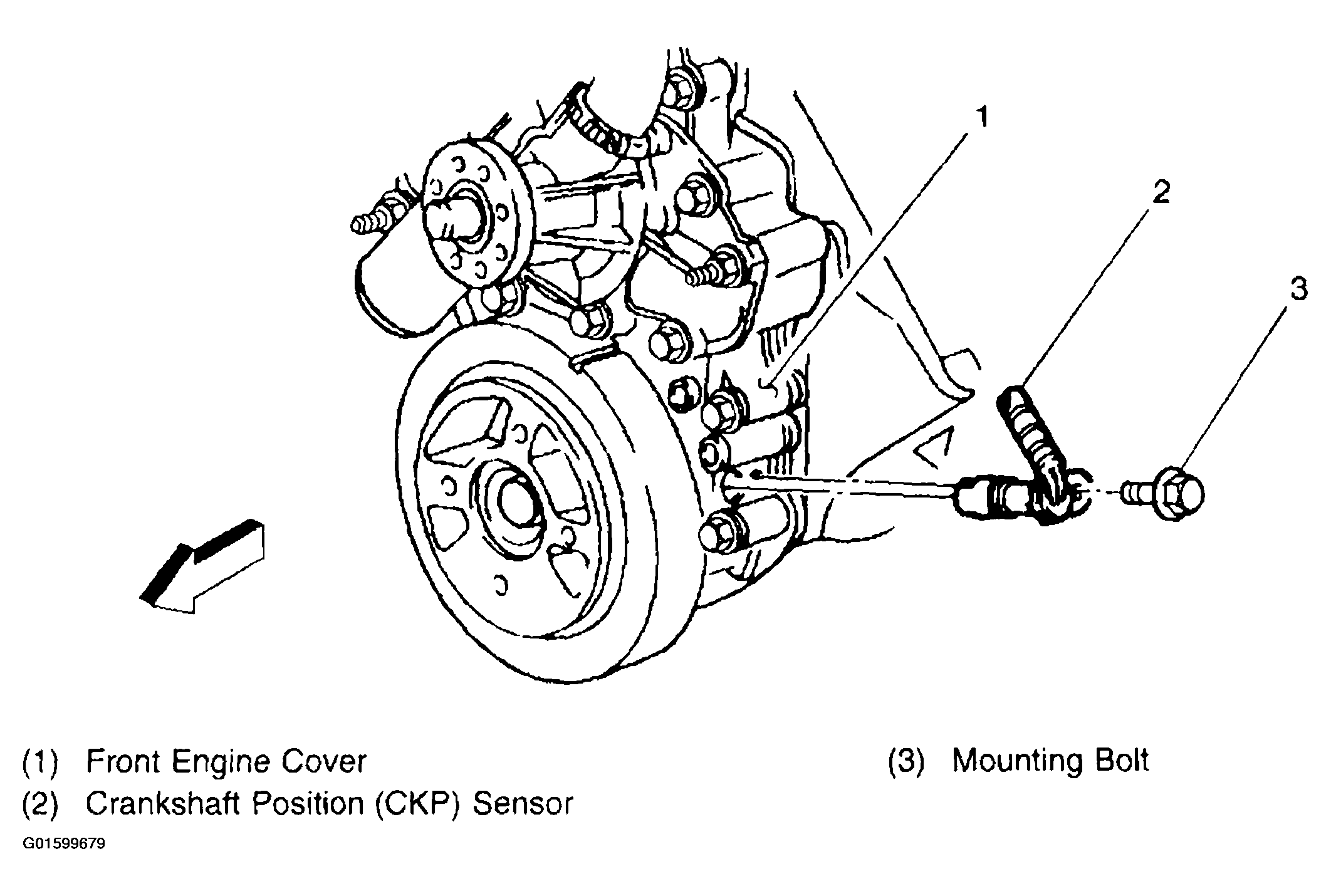 1
2
3

(1) Front Engine Cover
(2) Crankshaft Position (CKP) Sensor
(3) Mounting Bolt

G01599679