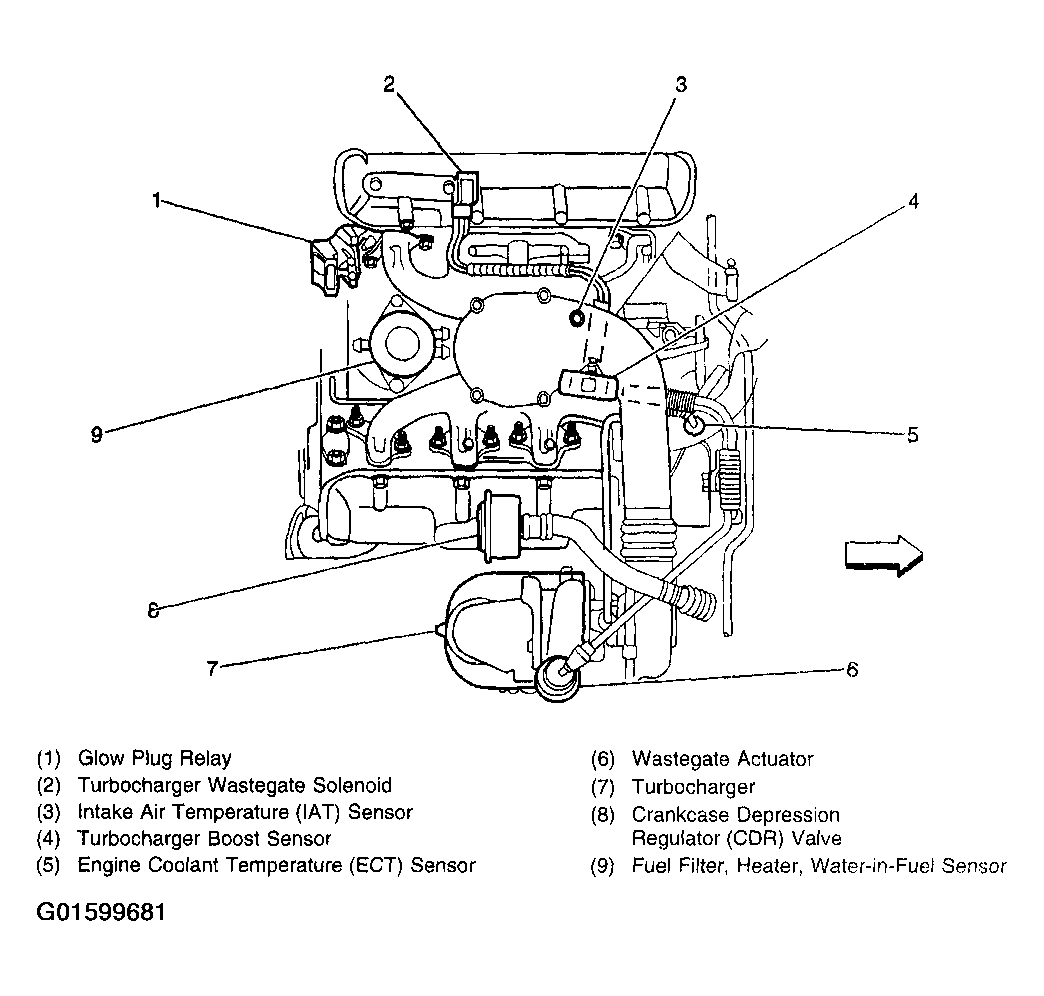 2
3
1
4
9
5
8
7
6

(1) Glow Plug Relay
(2) Turbocharger Wastegate Solenoid
(3) Intake Air Temperature (IAT) Sensor
(4) Turbocharger Boost Sensor
(5) Engine Coolant Temperature (ECT) Sensor

(6) Wastegate Actuator
(7) Turbocharger
(8) Crankcase Depression Regulator (CDR) Valve
(9) Fuel Filter, Heater, Water-in-Fuel Sensor

G01599681