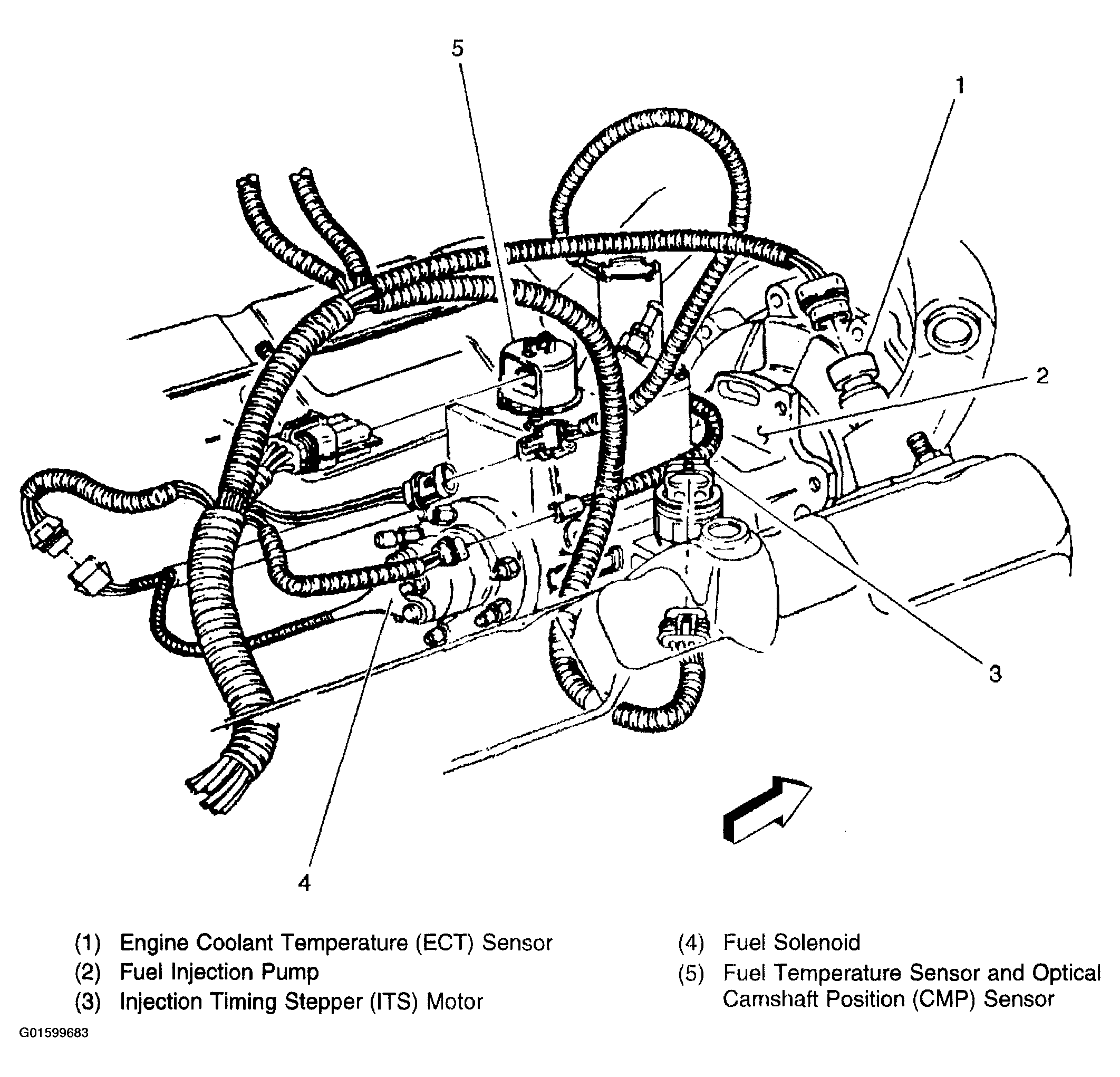 5

1

2

3

4

(1) Engine Coolant Temperature (ECT) Sensor
(2) Fuel Injection Pump
(3) Injection Timing Stepper (ITS) Motor

(4) Fuel Solenoid
(5) Fuel Temperature Sensor and Optical Camshaft Position (CMP) Sensor

G01599683