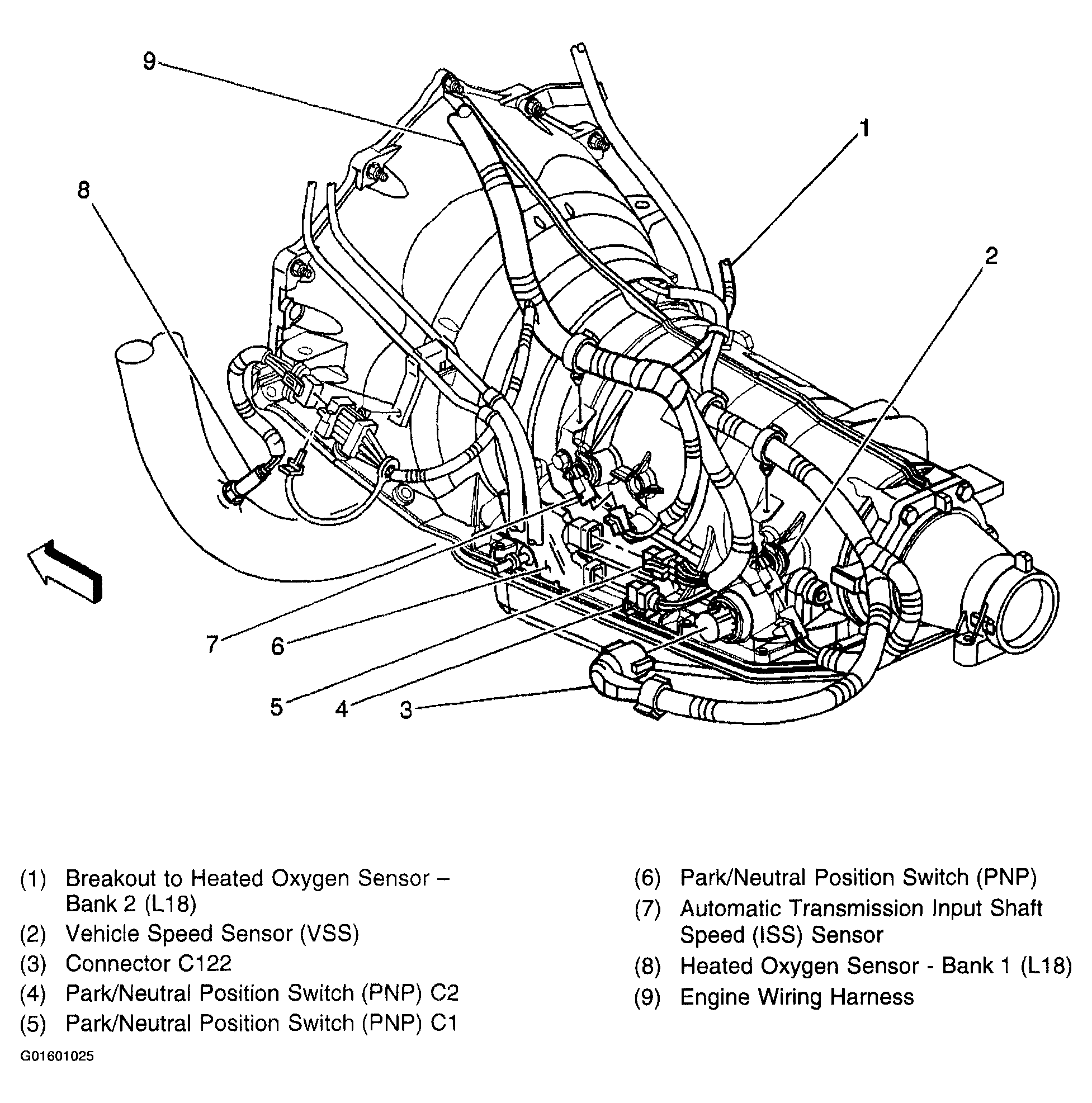 9

1

8

2

7

6

5

4

3

(1) Breakout to Heated Oxygen Sensor – Bank 2 (L18)
(2) Vehicle Speed Sensor (VSS)
(3) Connector C122
(4) Park/Neutral Position Switch (PNP) C2
(5) Park/Neutral Position Switch (PNP) C1

(6) Park/Neutral Position Switch (PNP)
(7) Automatic Transmission Input Shaft Speed (ISS) Sensor
(8) Heated Oxygen Sensor - Bank 1 (L18)
(9) Engine Wiring Harness

G01601025