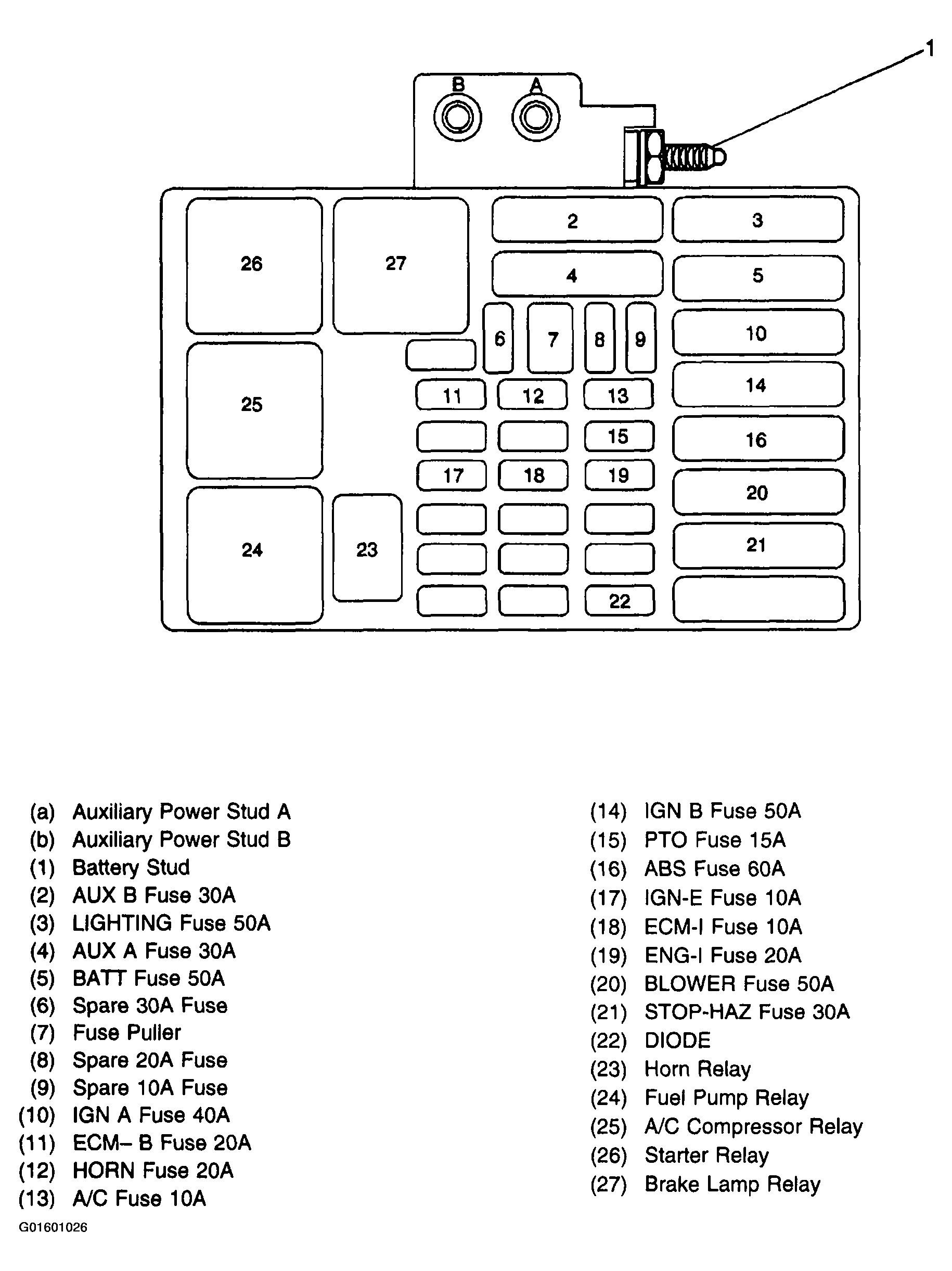 1

B A

26 27 2 3

4 5

6 7 8 9 10

25 11 12 13 14

15 16

17 18 19 20

24 23 21

22

(a) Auxiliary Power Stud A
(b) Auxiliary Power Stud B
(1) Battery Stud
(2) AUX B Fuse 30A
(3) LIGHTING Fuse 50A
(4) AUX A Fuse 30A
(5) BATT Fuse 50A
(6) Spare 30A Fuse
(7) Fuse Puller
(8) Spare 20A Fuse
(9) Spare 10A Fuse
(10) IGN A Fuse 40A
(11) ECM– B Fuse 20A
(12) HORN Fuse 20A
(13) A/C Fuse 10A

(14) IGN B Fuse 50A
(15) PTO Fuse 15A
(16) ABS Fuse 60A
(17) IGN-E Fuse 10A
(18) ECM-I Fuse 10A
(19) ENG-I Fuse 20A
(20) BLOWER Fuse 50A
(21) STOP-HAZ Fuse 30A
(22) DIODE
(23) Horn Relay
(24) Fuel Pump Relay
(25) A/C Compressor Relay
(26) Starter Relay
(27) Brake Lamp Relay

G01601026