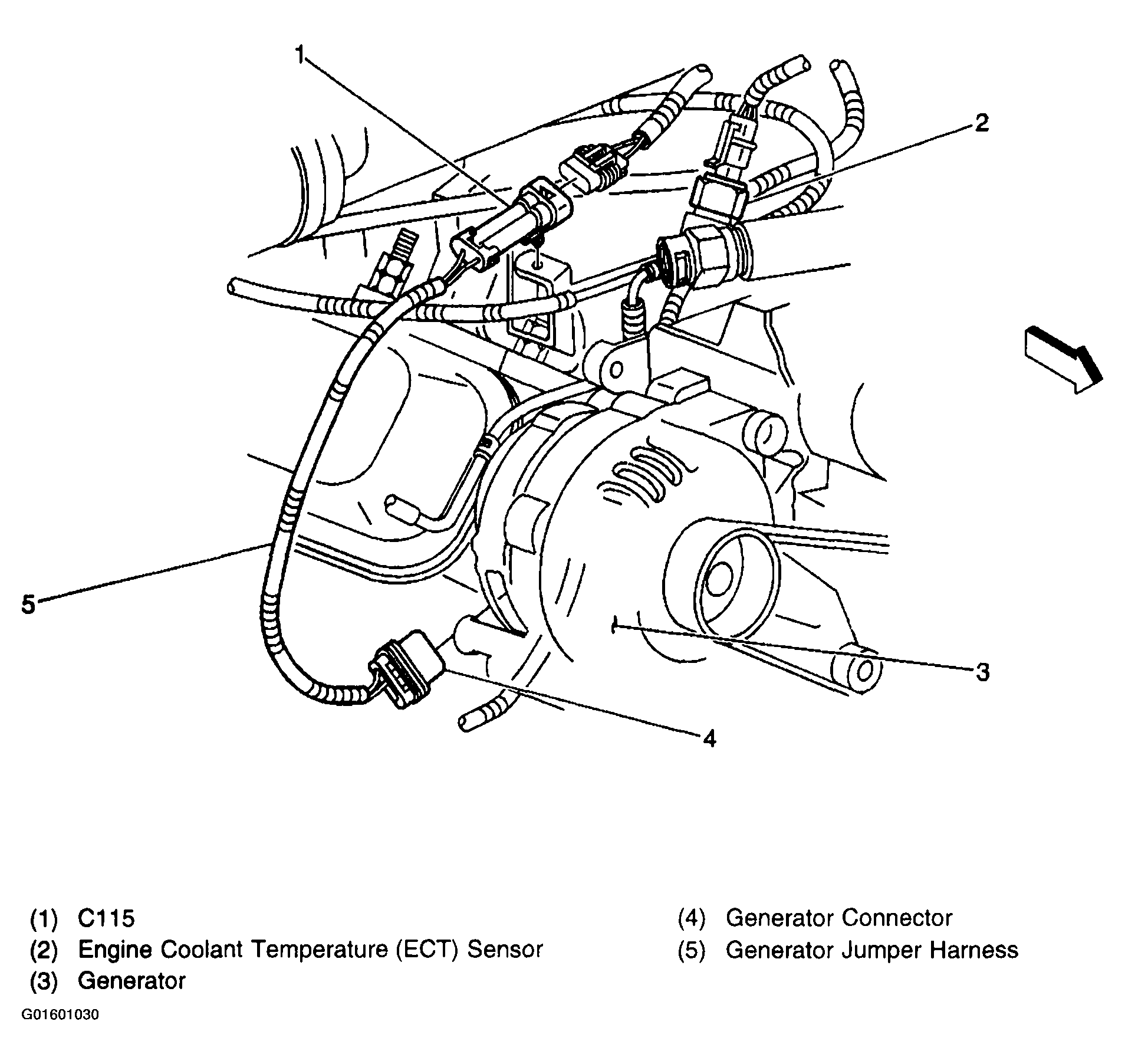 1

2

5

3

4

(1) C115
(2) Engine Coolant Temperature (ECT) Sensor
(3) Generator

(4) Generator Connector
(5) Generator Jumper Harness

G01601030