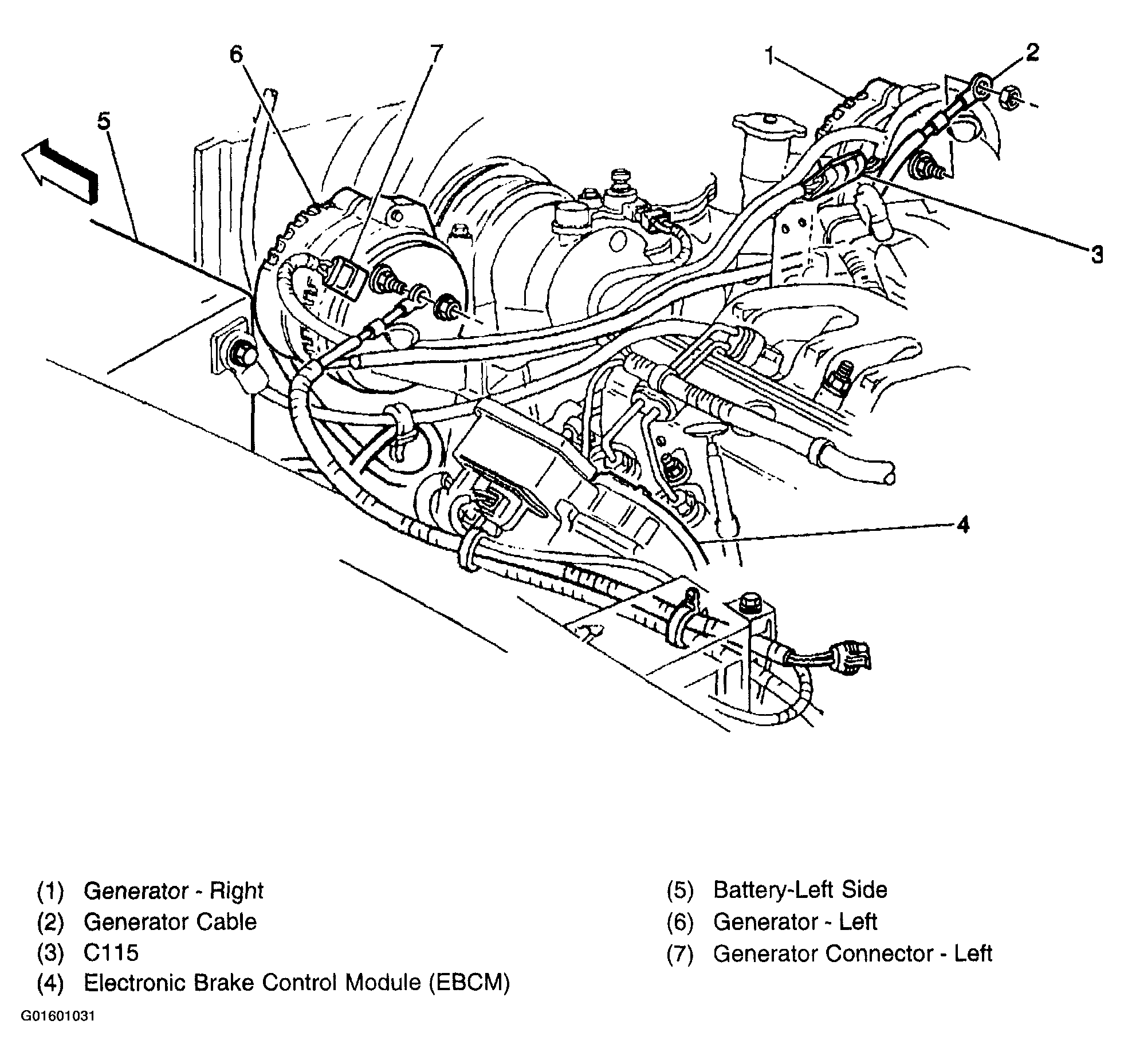 6
7
1
2
5
3
4

(1) Generator - Right
(2) Generator Cable
(3) C115
(4) Electronic Brake Control Module (EBCM)

(5) Battery-Left Side
(6) Generator - Left
(7) Generator Connector - Left

G01601031