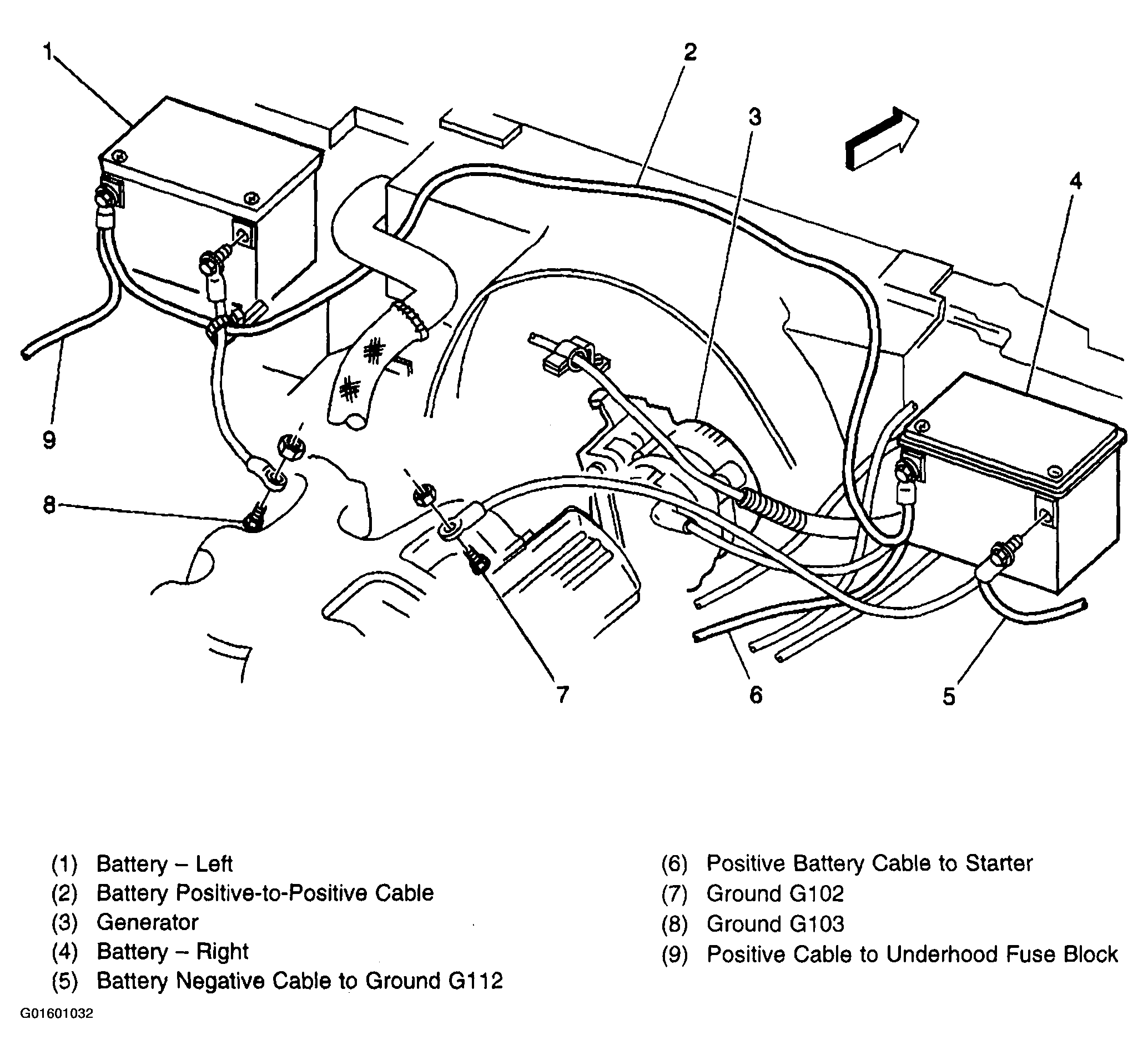 1
2
3
4
9
8
7
6
5

(1) Battery – Left
(2) Battery Positive-to-Positive Cable
(3) Generator
(4) Battery – Right
(5) Battery Negative Cable to Ground G112

(6) Positive Battery Cable to Starter
(7) Ground G102
(8) Ground G103
(9) Positive Cable to Underhood Fuse Block

G01601032