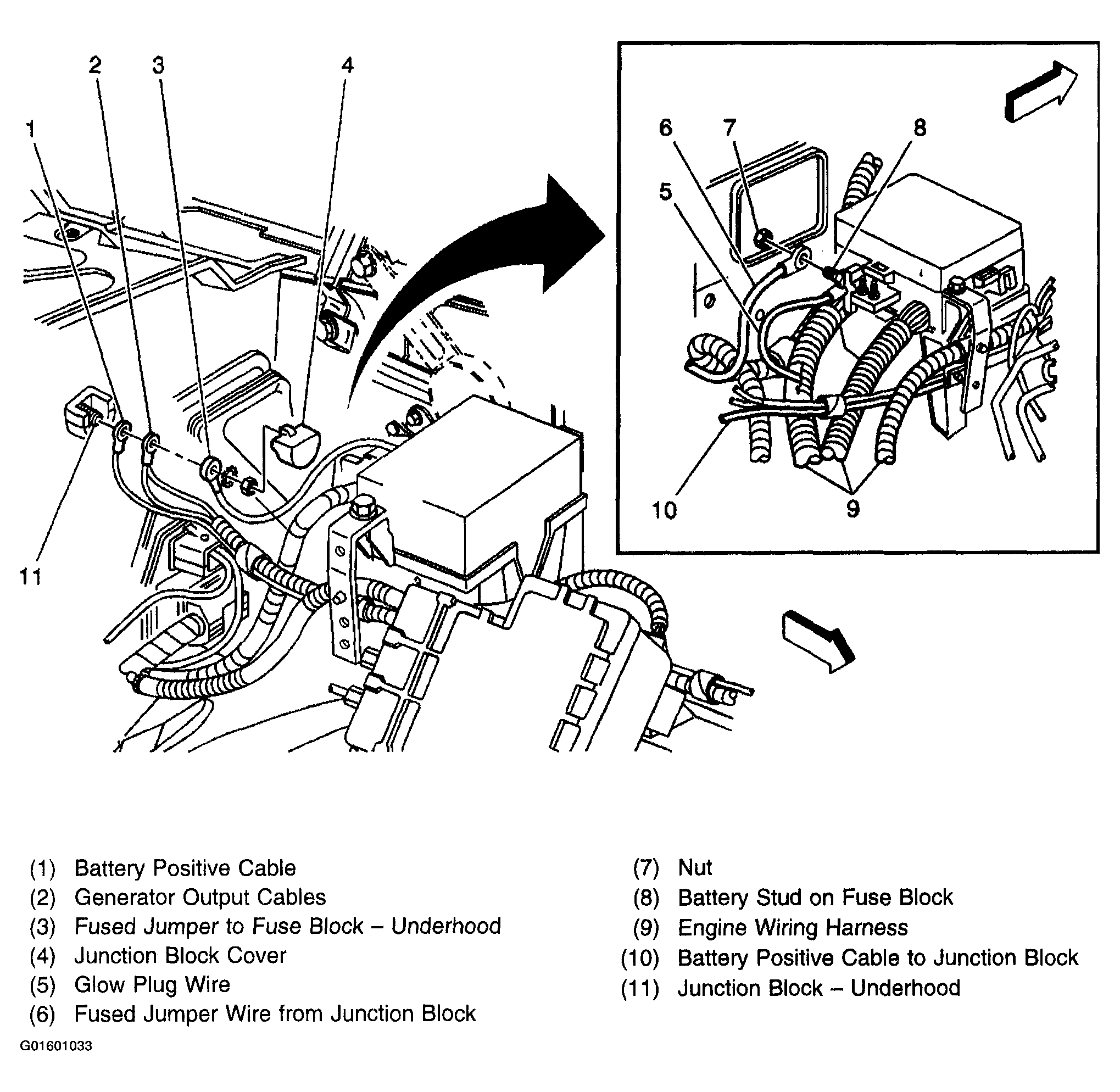 2 3 4
1
11
6 7 8
5
10 9

(1) Battery Positive Cable
(2) Generator Output Cables
(3) Fused Jumper to Fuse Block – Underhood
(4) Junction Block Cover
(5) Glow Plug Wire
(6) Fused Jumper Wire from Junction Block

(7) Nut
(8) Battery Stud on Fuse Block
(9) Engine Wiring Harness
(10) Battery Positive Cable to Junction Block
(11) Junction Block – Underhood

G01601033