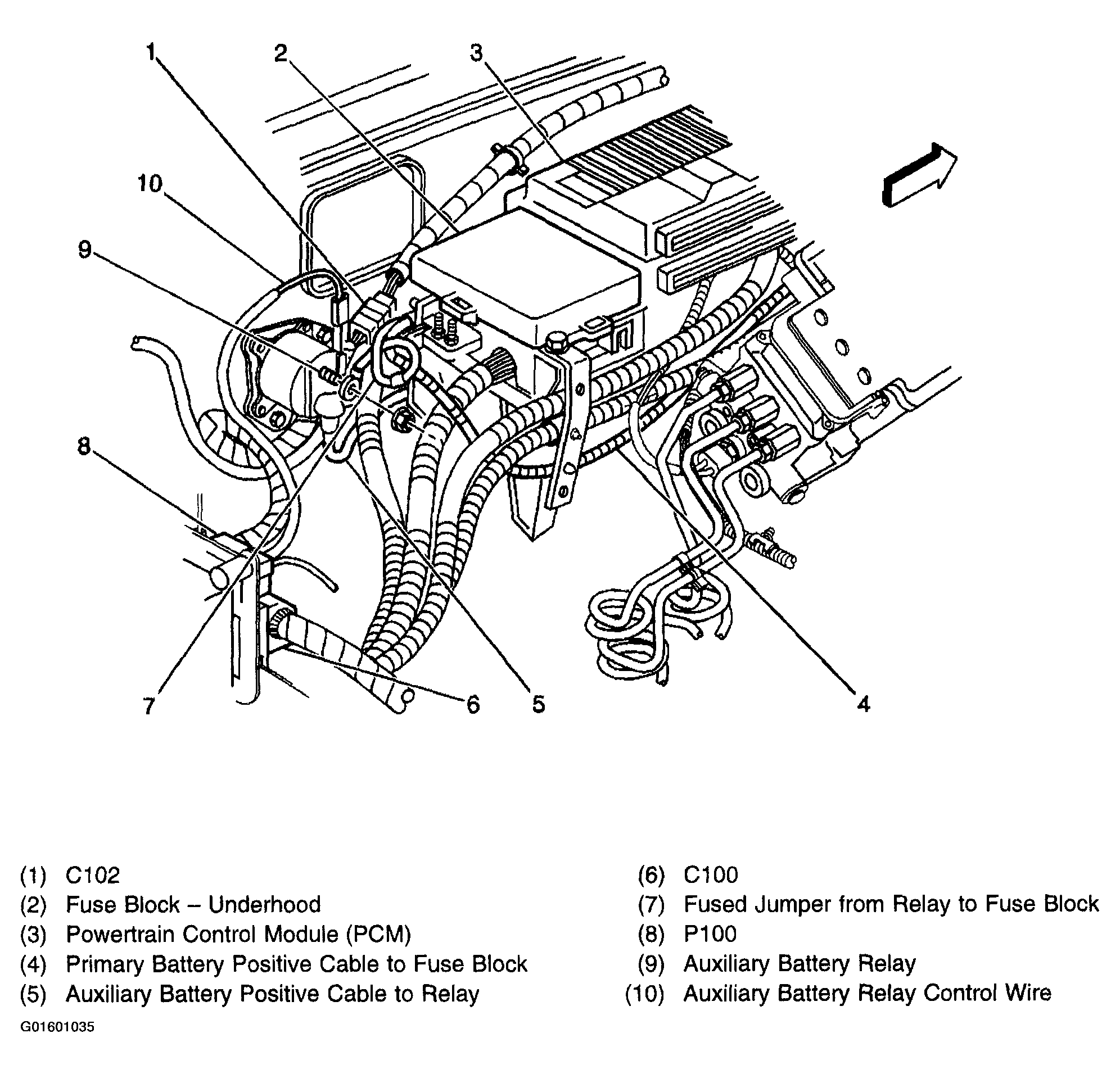 1 2 3 10 9 8 7 6 5 4

(1) C102
(2) Fuse Block – Underhood
(3) Powertrain Control Module (PCM)
(4) Primary Battery Positive Cable to Fuse Block
(5) Auxiliary Battery Positive Cable to Relay

(6) C100
(7) Fused Jumper from Relay to Fuse Block
(8) P100
(9) Auxiliary Battery Relay
(10) Auxiliary Battery Relay Control Wire

G01601035