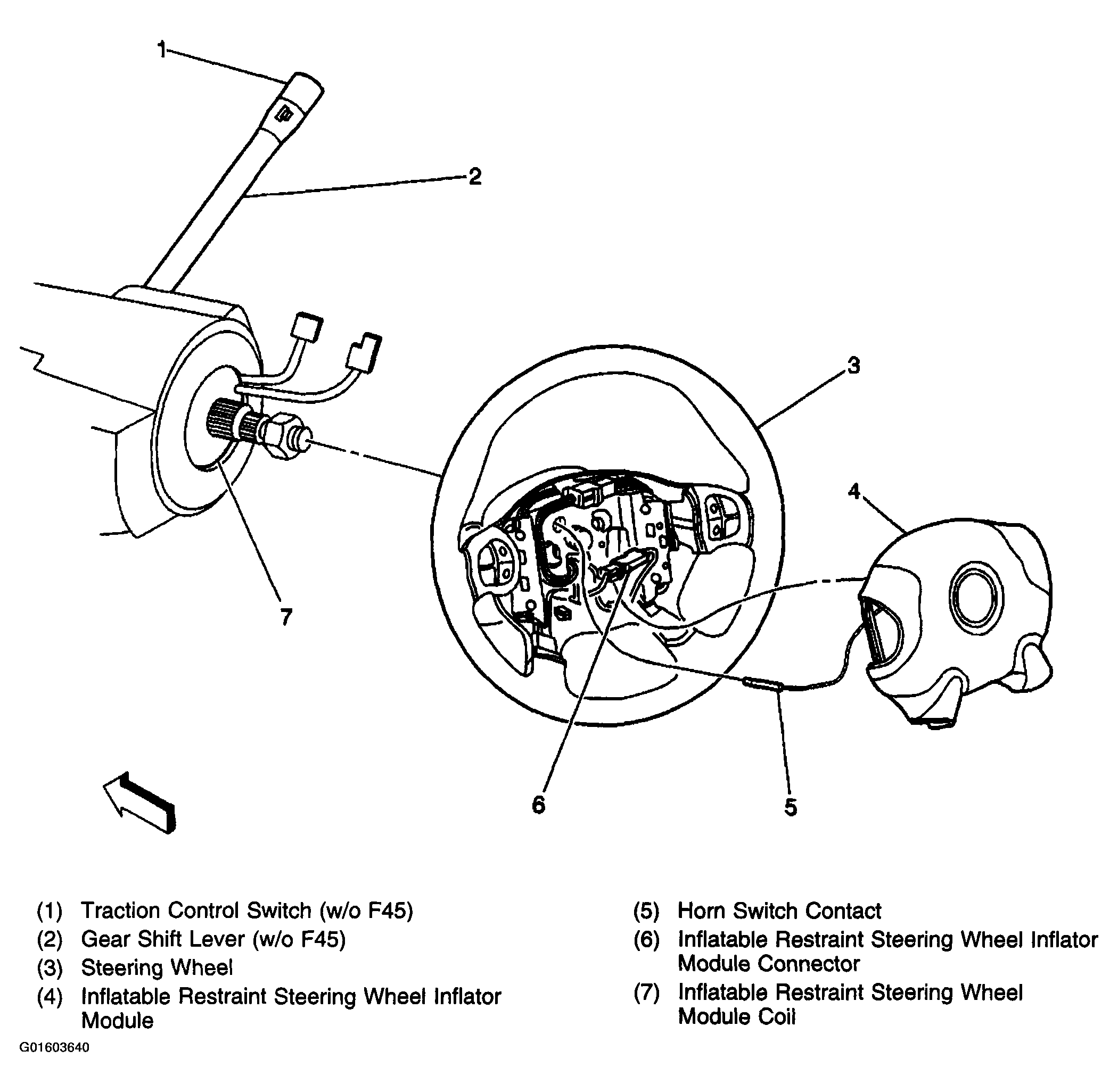 1
2
3
4
7
6
5

(1) Traction Control Switch (w/o F45)
(2) Gear Shift Lever (w/o F45)
(3) Steering Wheel
(4) Inflatable Restraint Steering Wheel Inflator Module

(5) Horn Switch Contact
(6) Inflatable Restraint Steering Wheel Inflator Module Connector
(7) Inflatable Restraint Steering Wheel Module Coil

G01603640