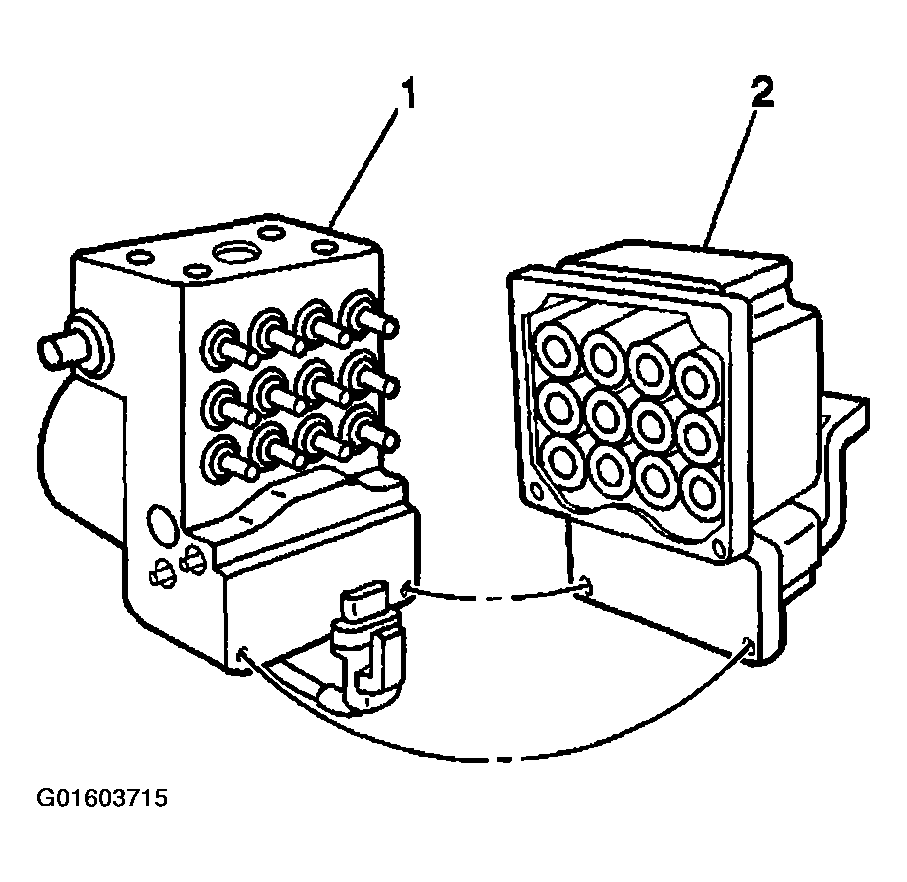 1
2
G01603715