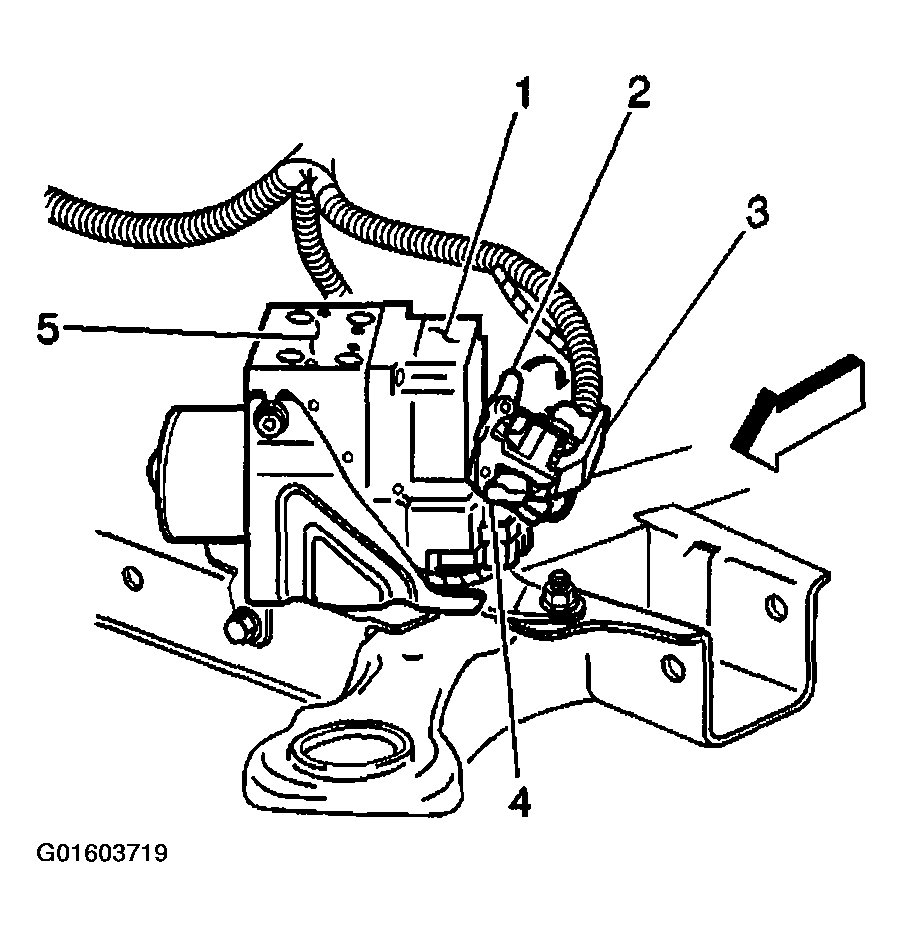 1
2
3
5
4
G01603719