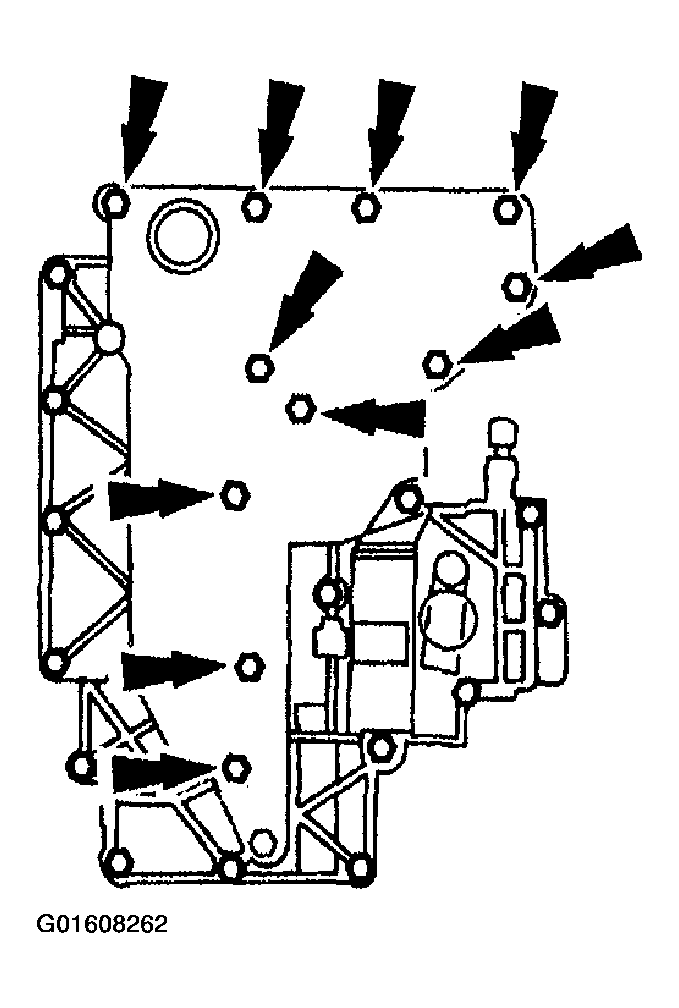 G01608262