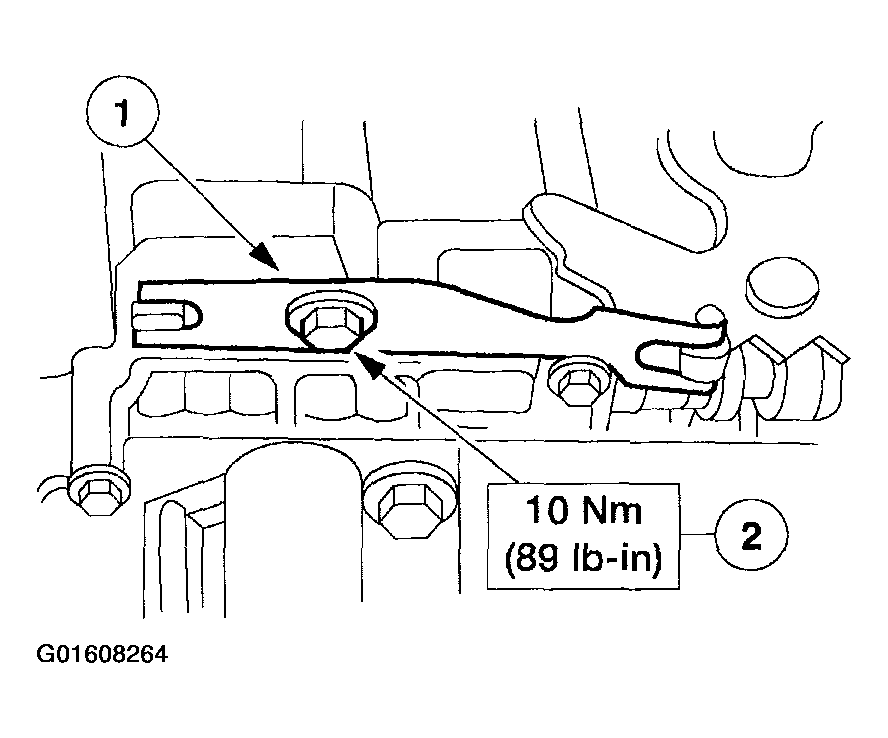 1

10 Nm
(89 lb-in)

2

G01608264