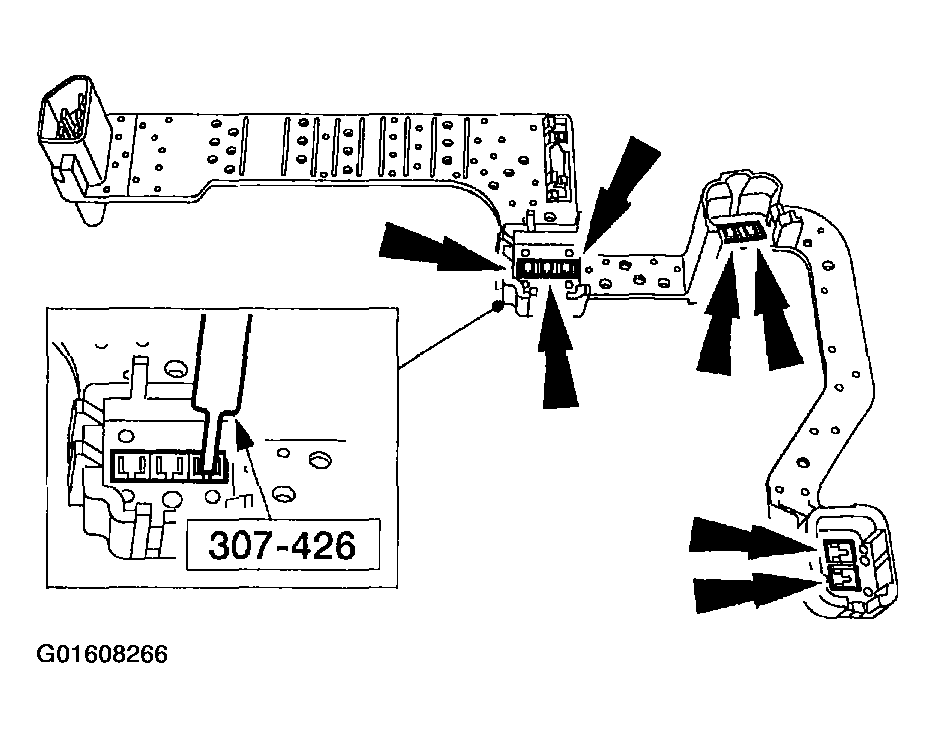 307-426

G01608266