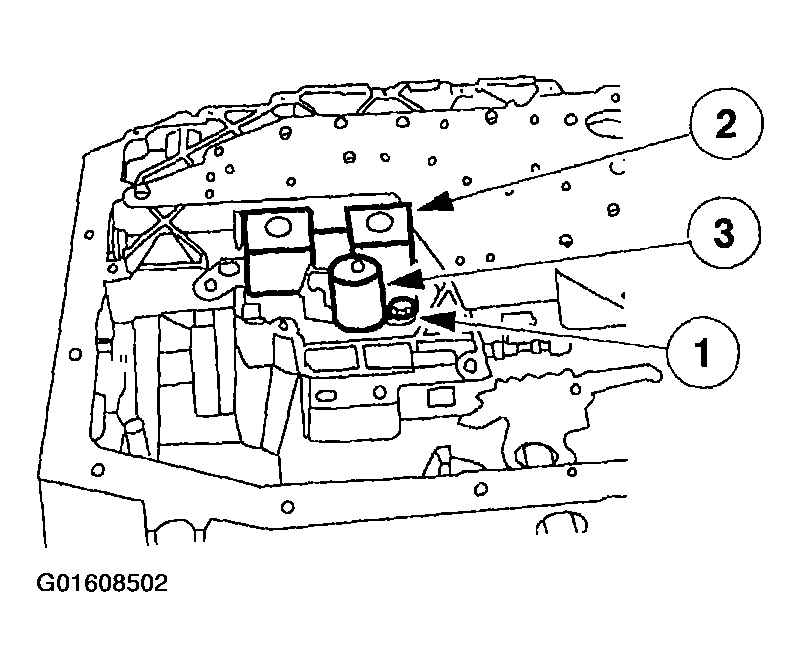 2
3
1
G01608502