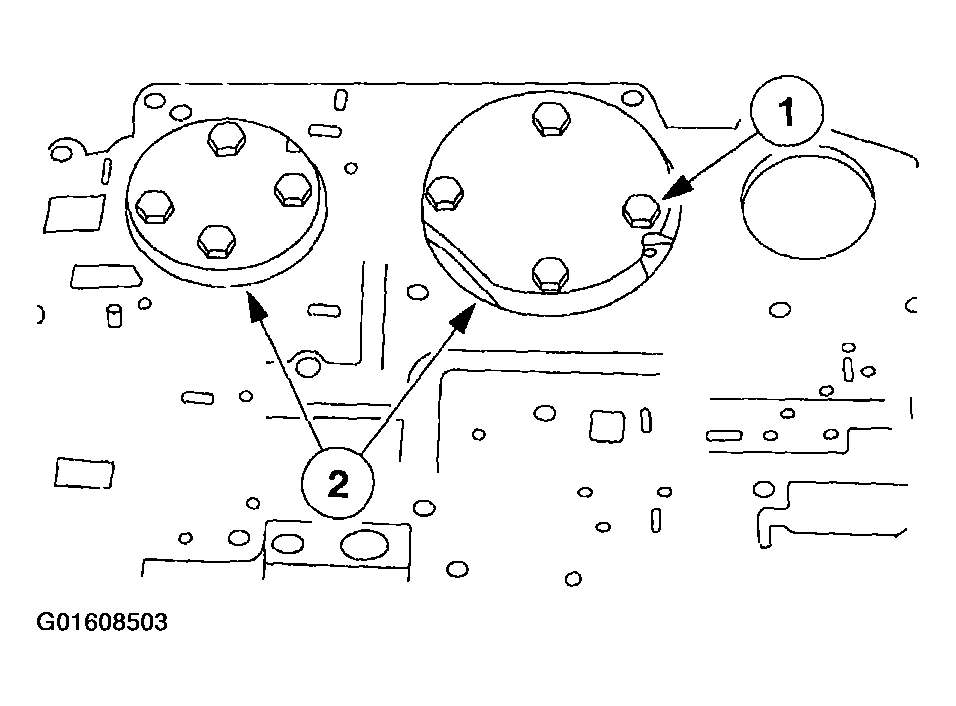 1

2

G01608503