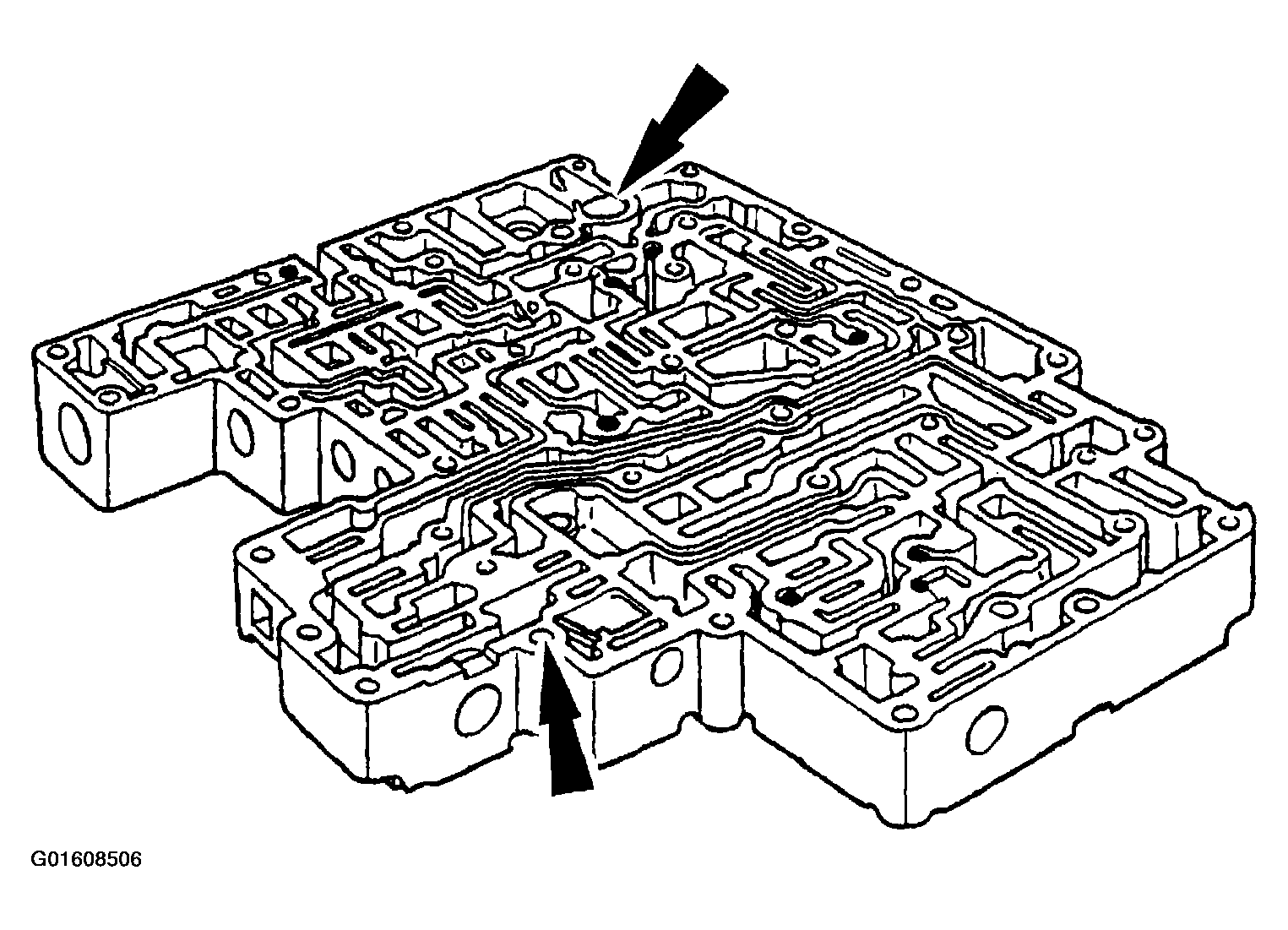 G01608506