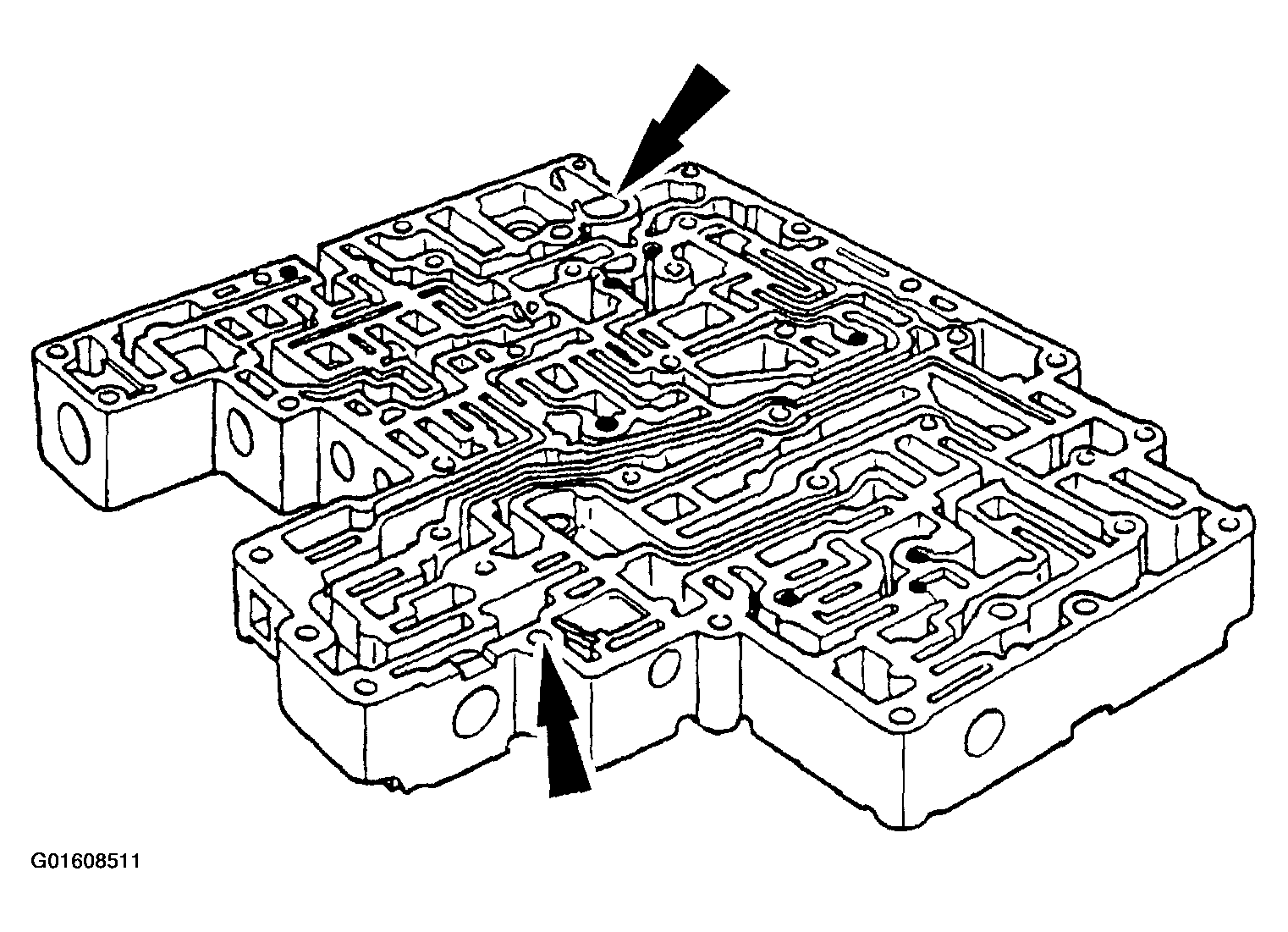 G01608511