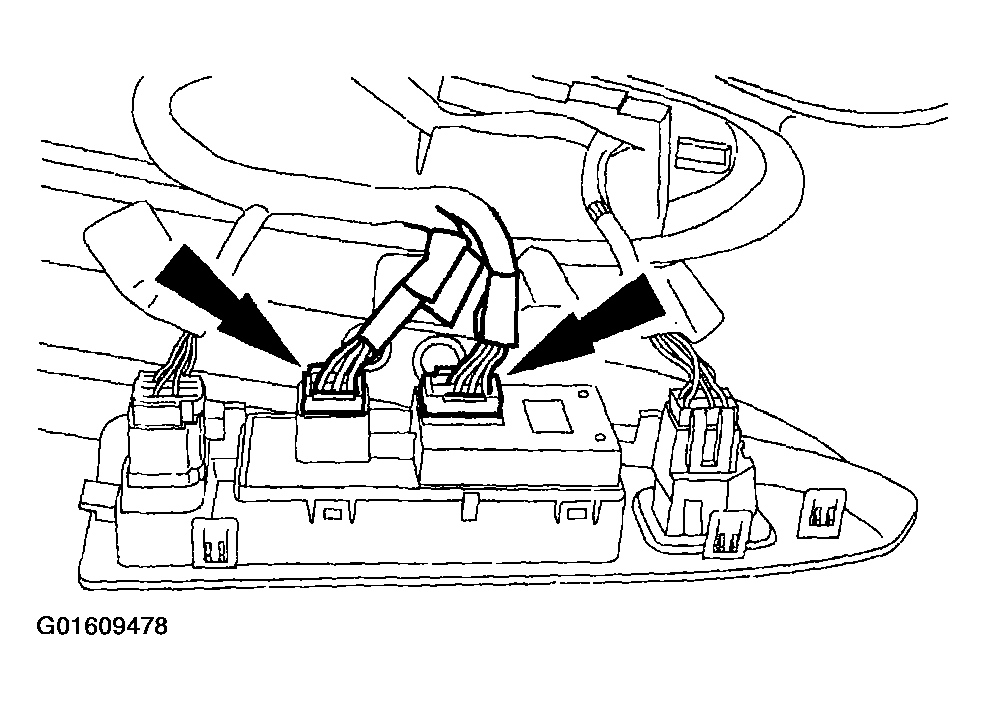 G01609478