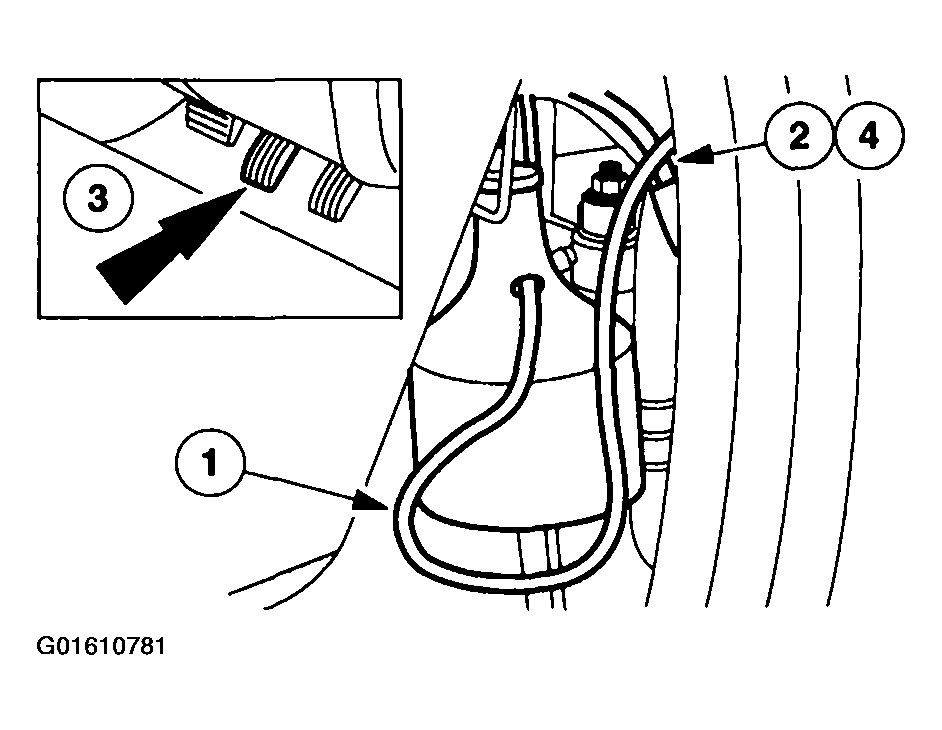 3

2 4

1

G01610781