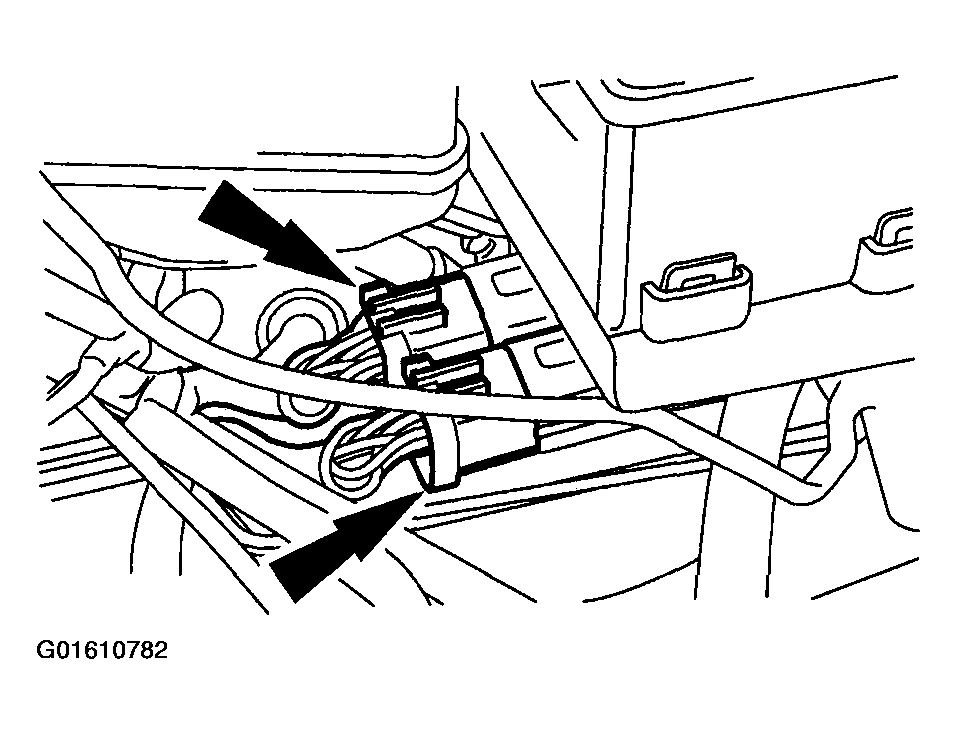 G01610782