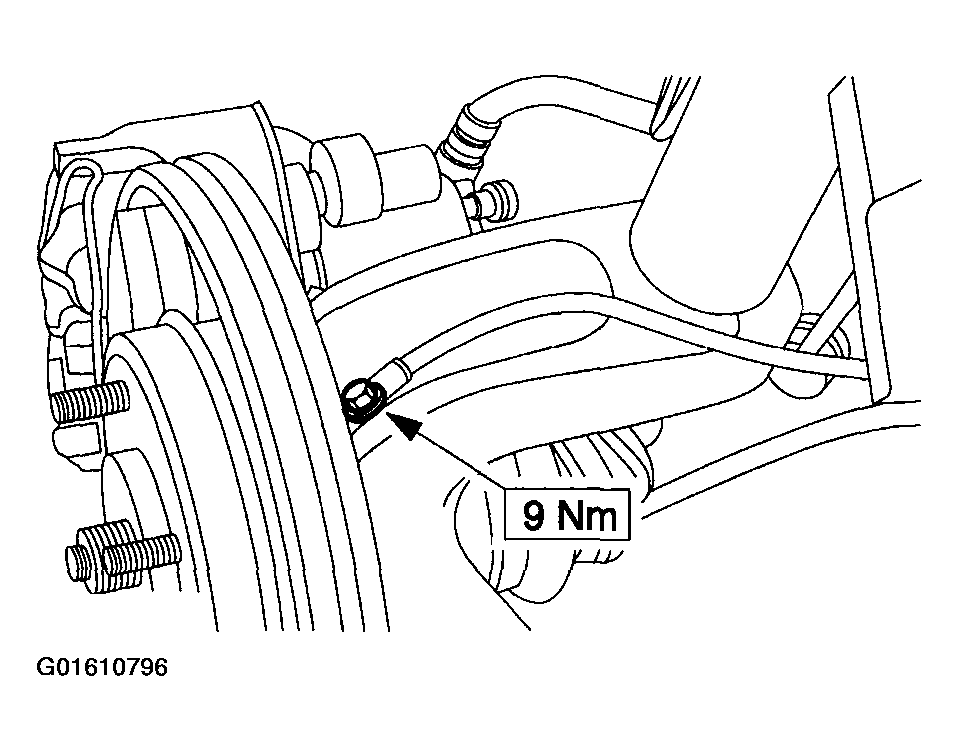 9 Nm

G01610796