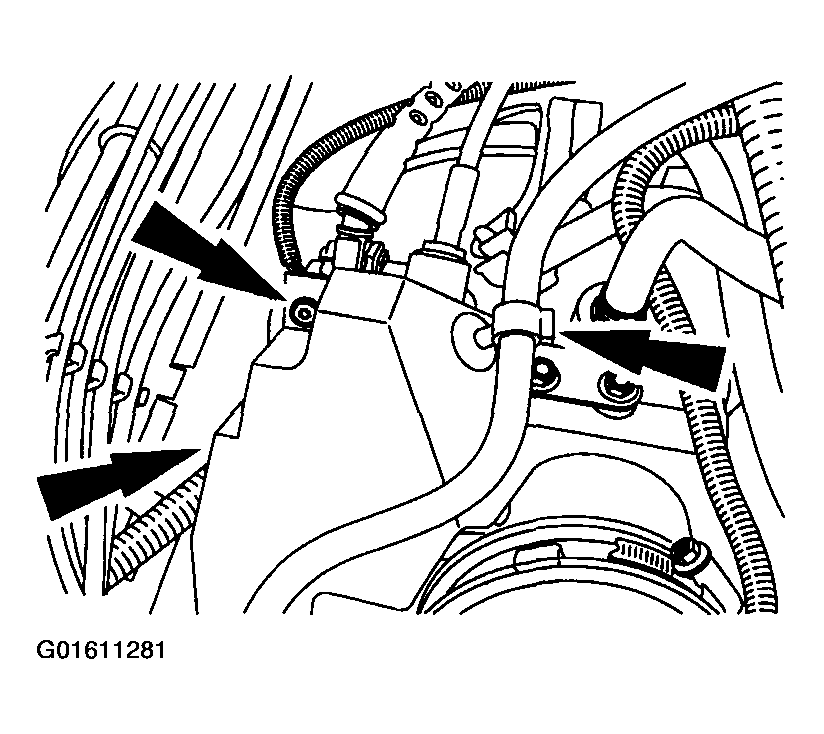 G01611281