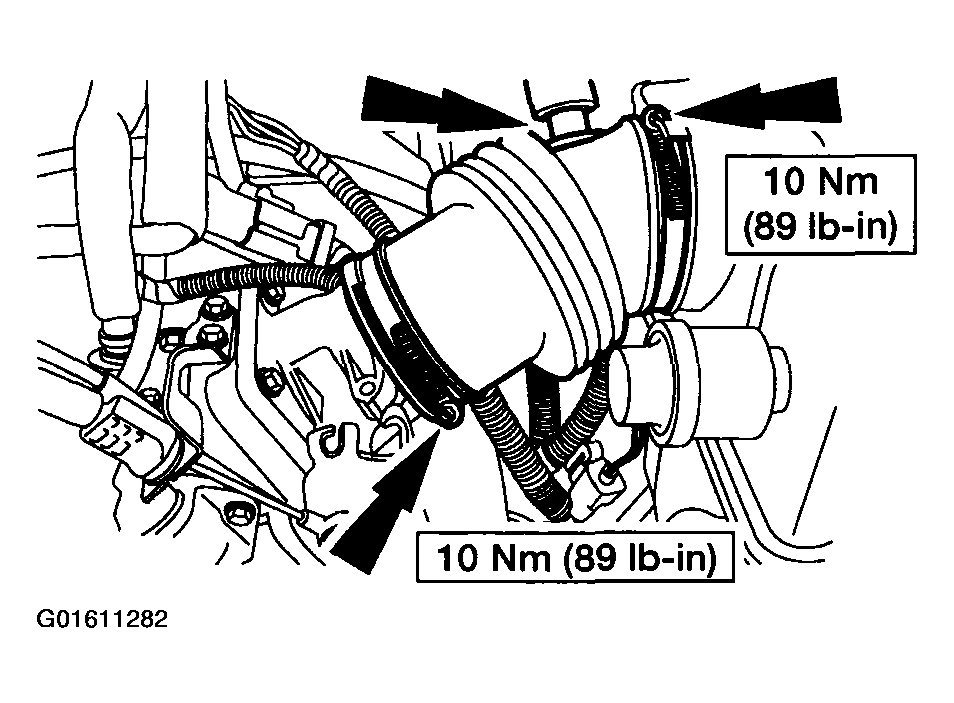 10 Nm
(89 lb-in)

10 Nm (89 lb-in)

G01611282