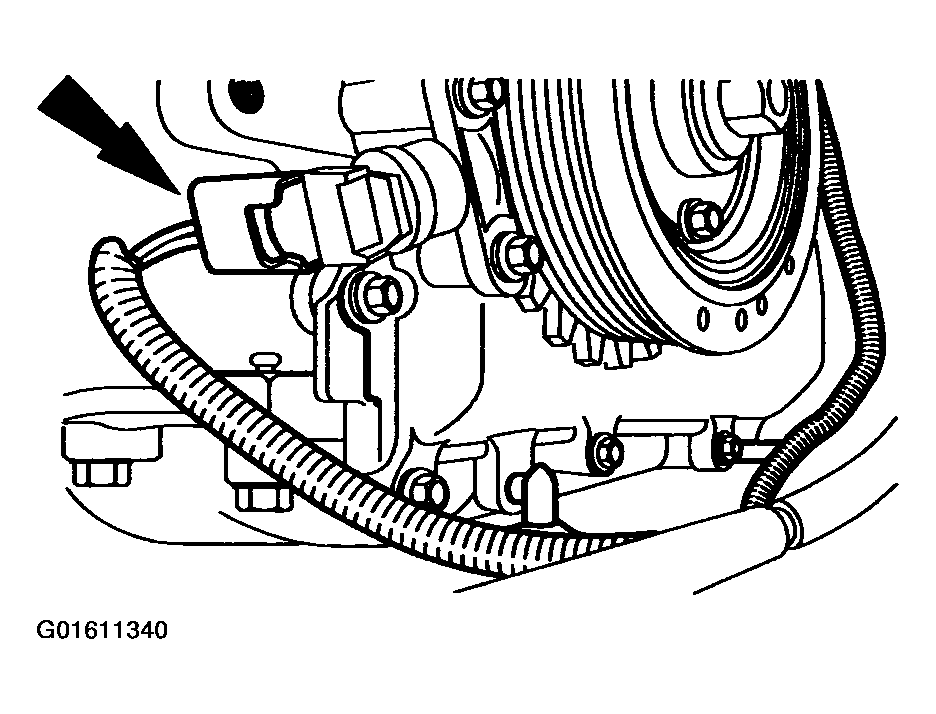 G01611340