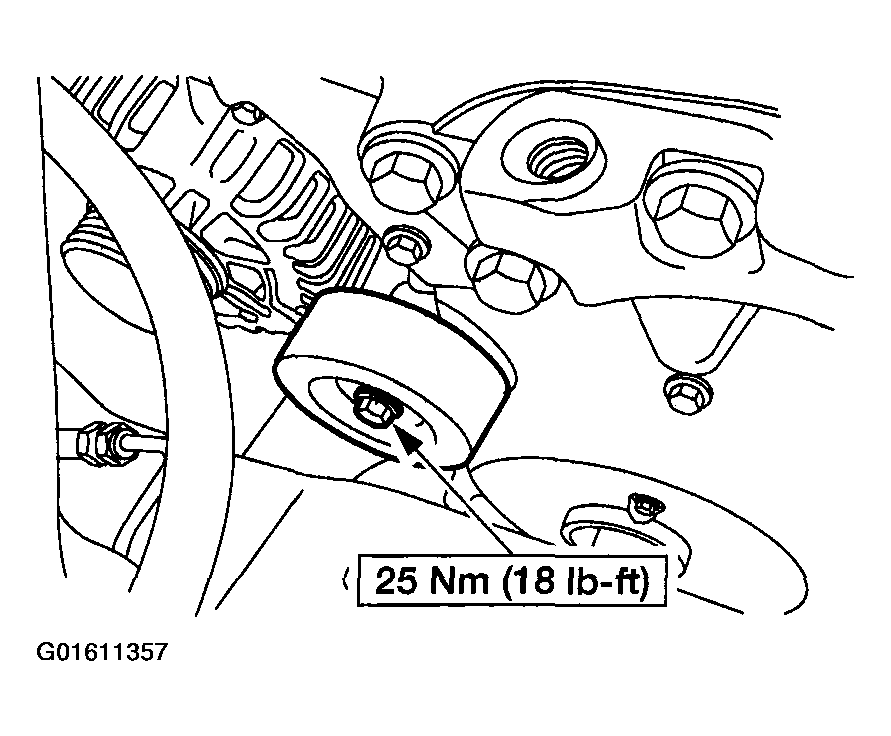 25 Nm (18 lb-ft)

G01611357