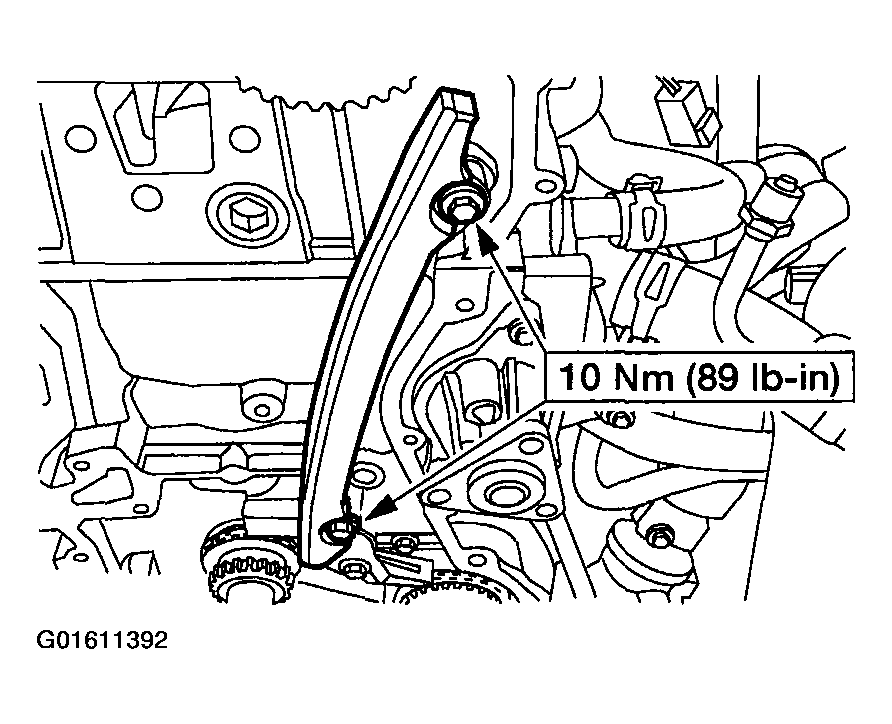 10 Nm (89 lb-in)

G01611392