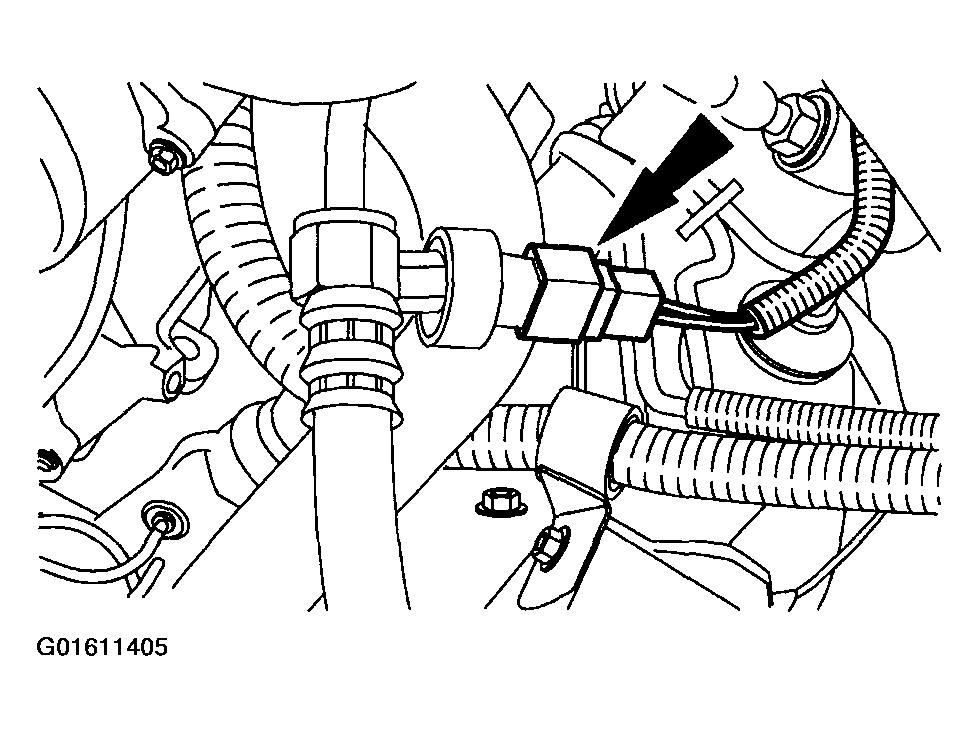 G01611405