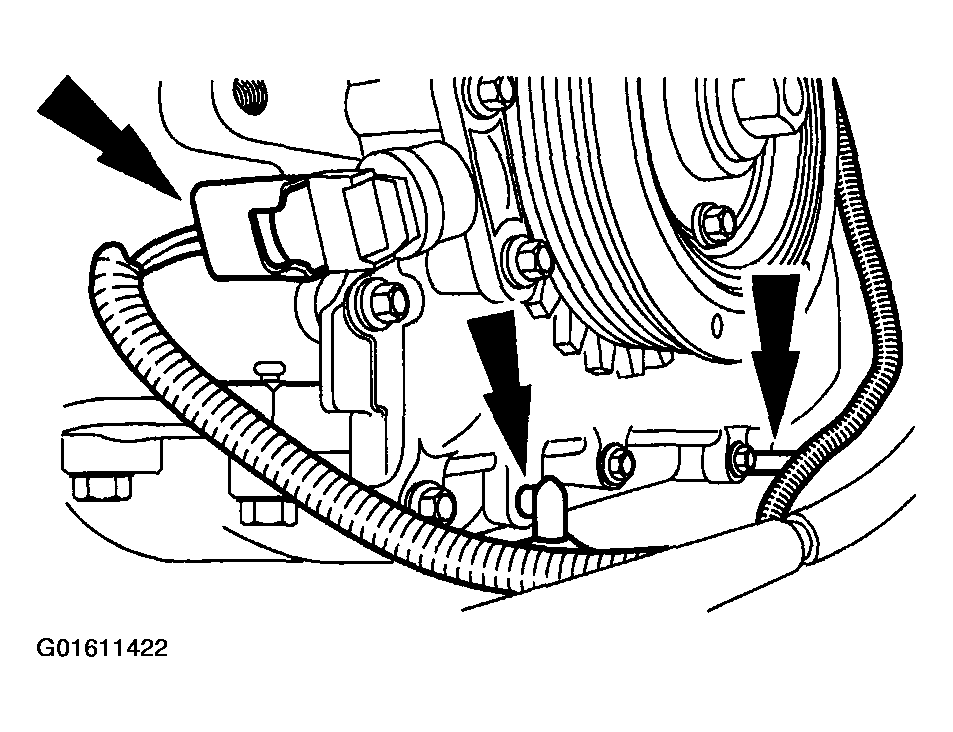 G01611422