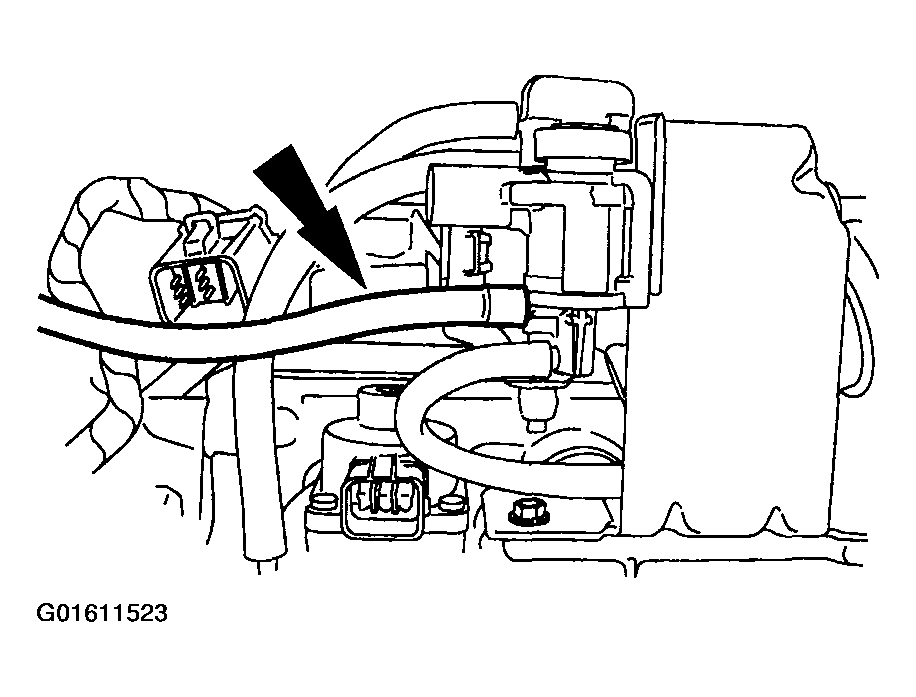 G01611523