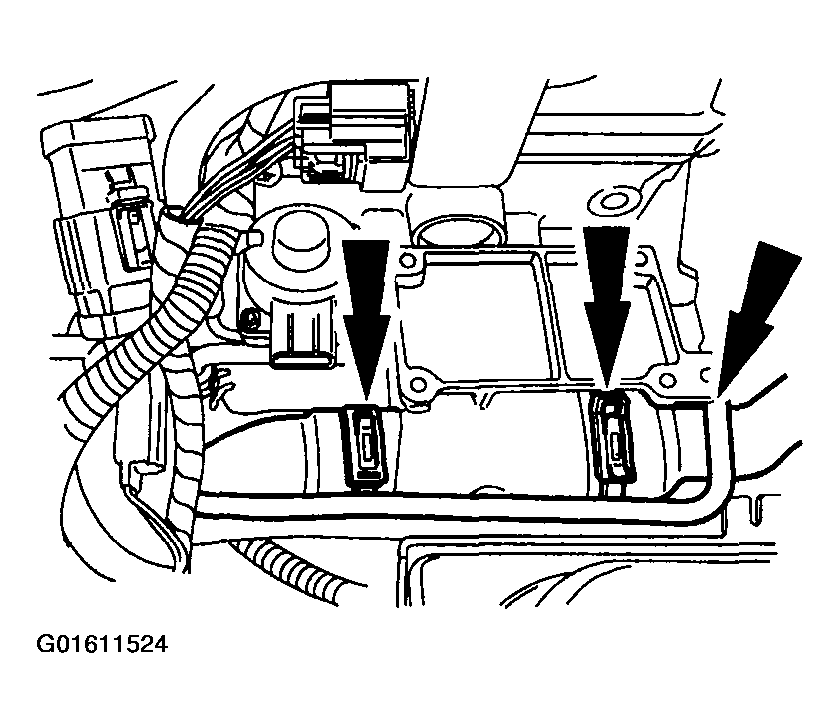 G01611524