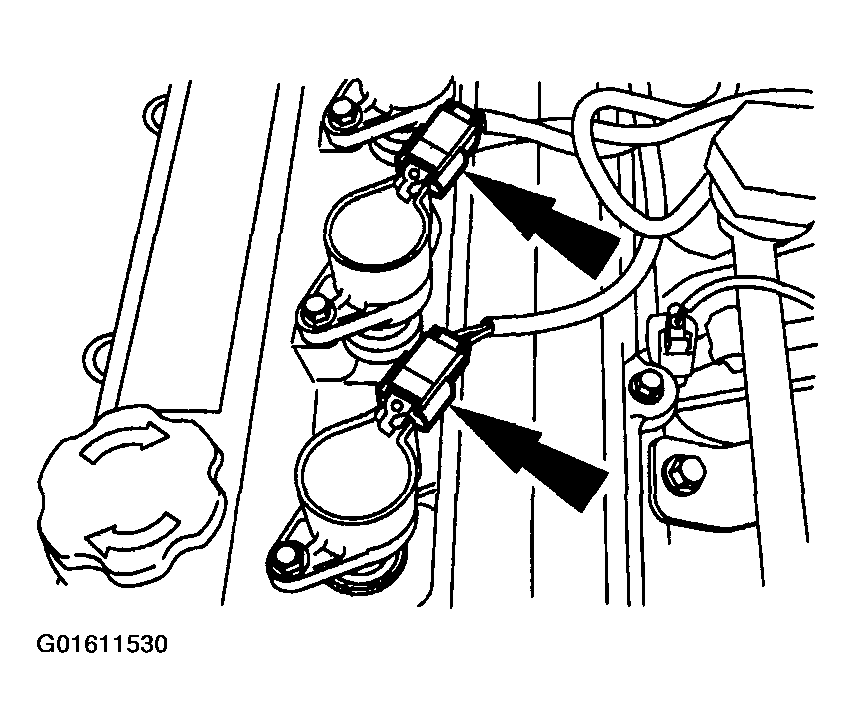 G01611530