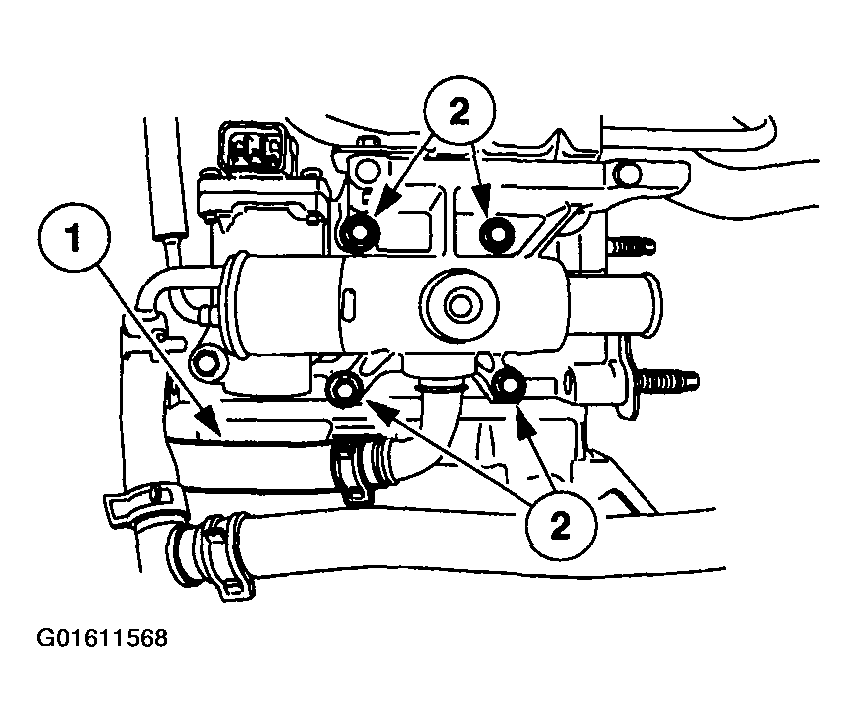 2

1

2

G01611568