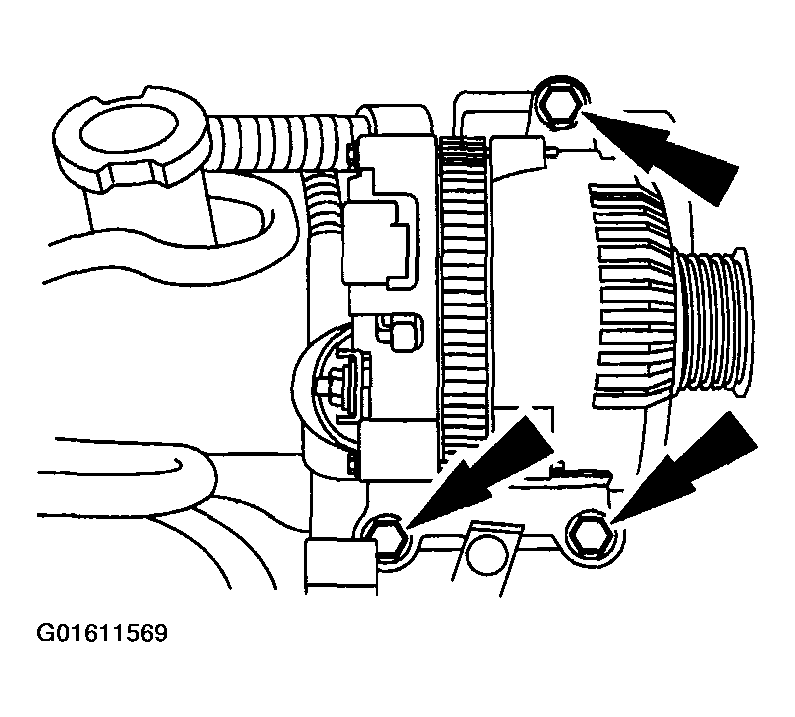 G01611569